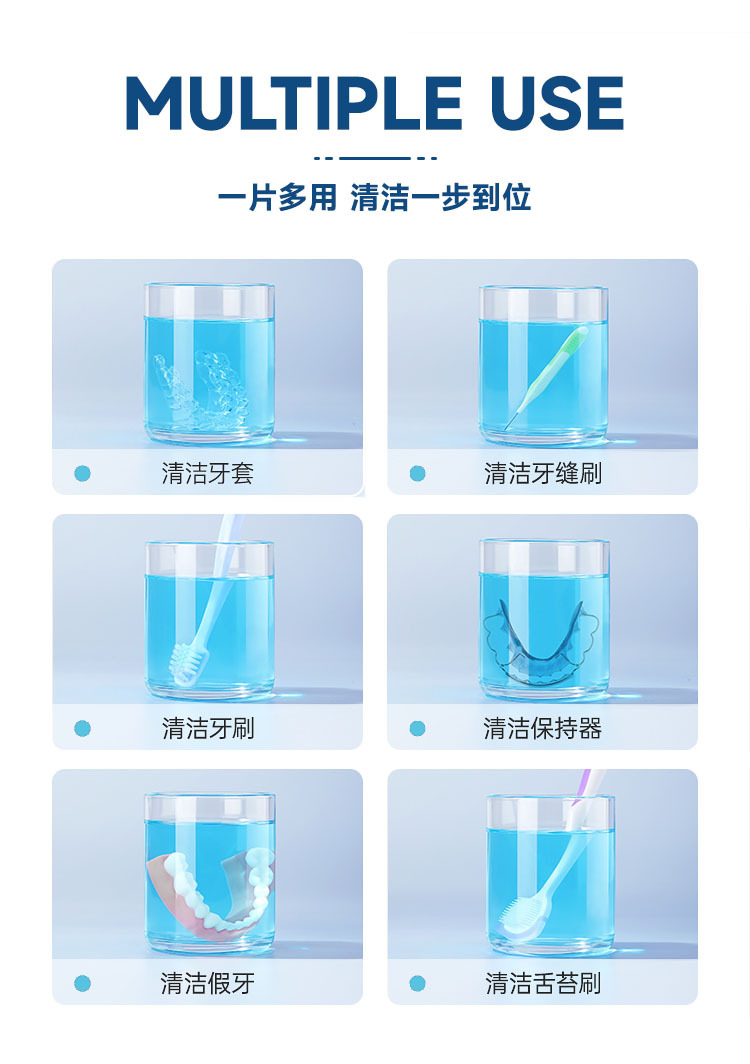 MULTIPLE USE

一片多用 清洁一步到位

清洁牙套

清洁牙缝刷

清洁牙刷

清洁保持器

清洁假牙

清洁舌苔刷