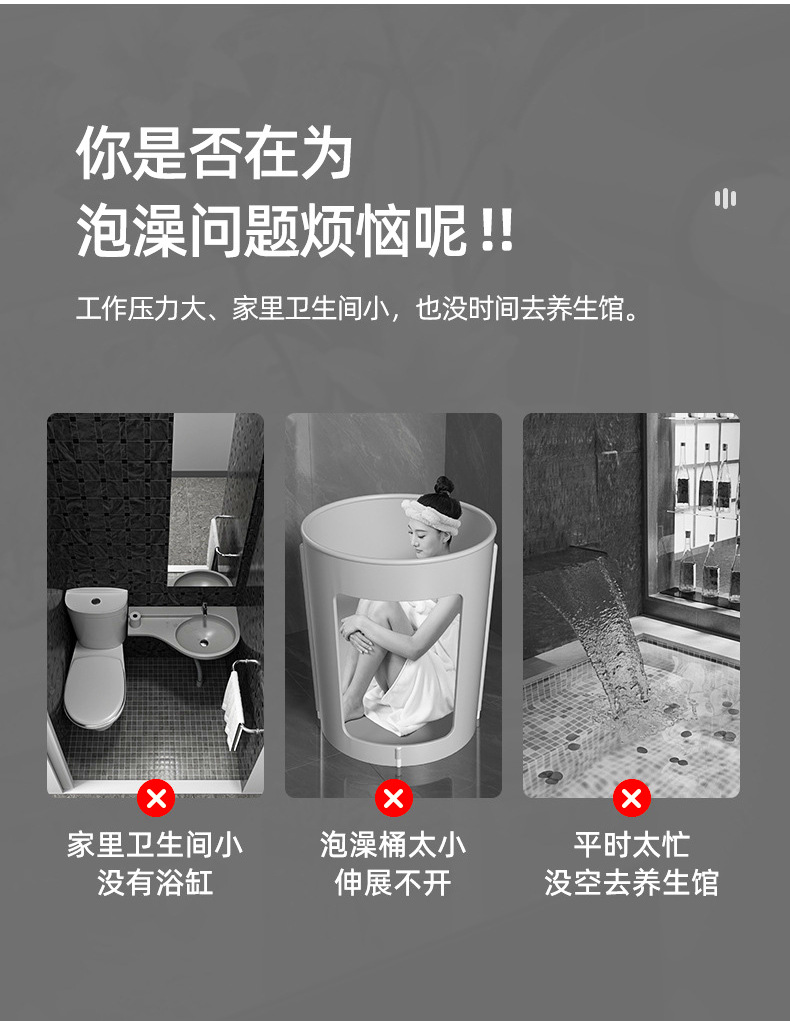 你是否在为
泡澡问题烦恼呢!!

工作压力大、家里卫生间小，也没时间去养生馆。

家里卫生间小
没有浴缸

泡澡桶太小
伸展不开

平时太忙
没空去养生馆