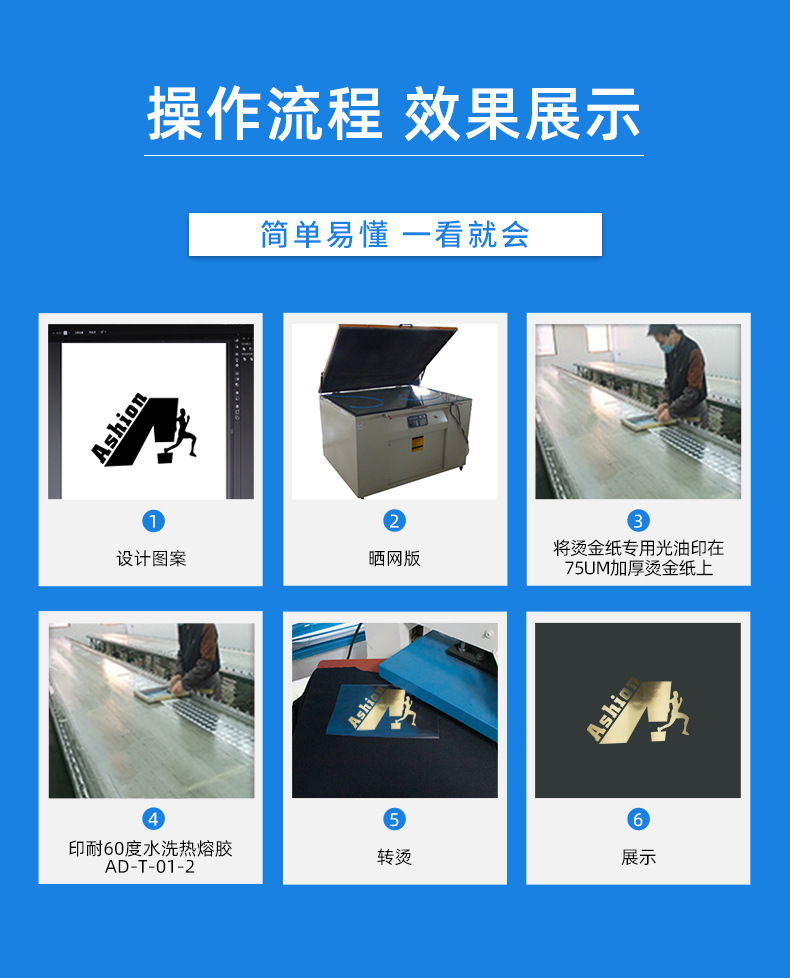 操作流程 效果展示

简单易懂 一看就会

Ashion

1

设计图案

2

晒网版

3

将烫金纸专用光油印在75UM加厚烫金纸上

4

印耐60度水洗热熔胶 AD-T-01-2

Ashion

5

转烫

Ashion

6

展示