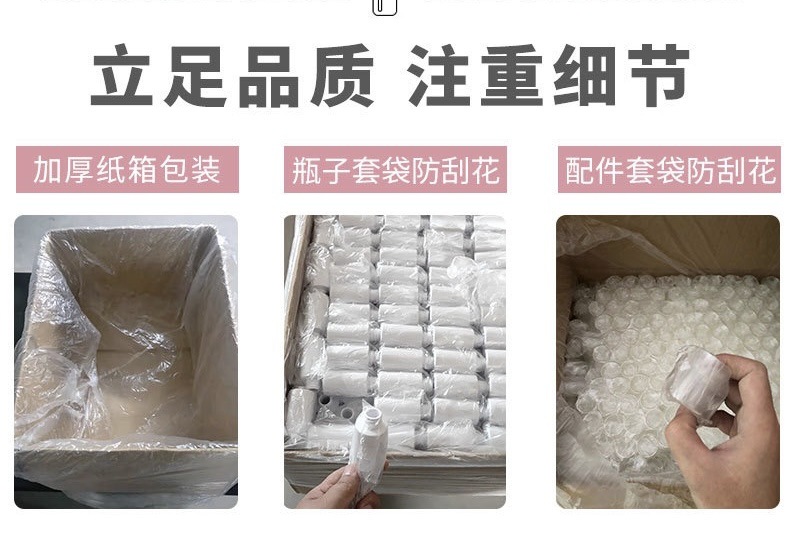 立足品质 注重细节

加厚纸箱包装

瓶子套袋防刮花

配件套袋防刮花