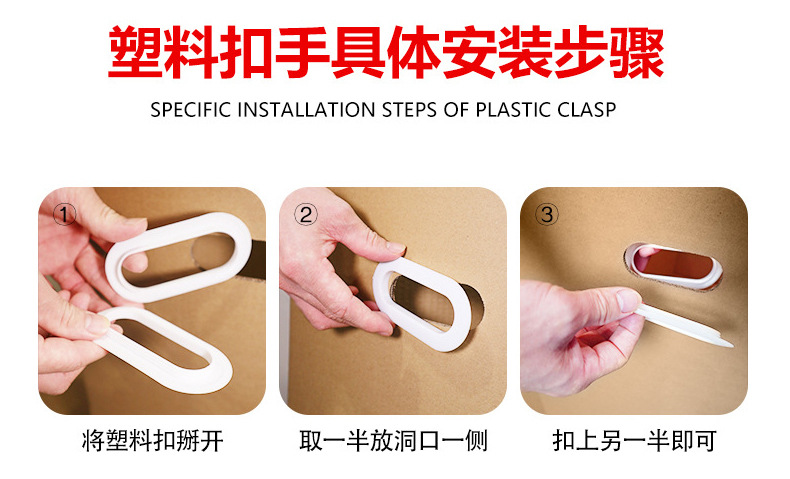 塑料扣手具体安装步骤

SPECIFIC INSTALLATION STEPS OF PLASTIC CLASP

①

将塑料扣掰开

②

取一半放洞口一侧

③

扣上另一半即可