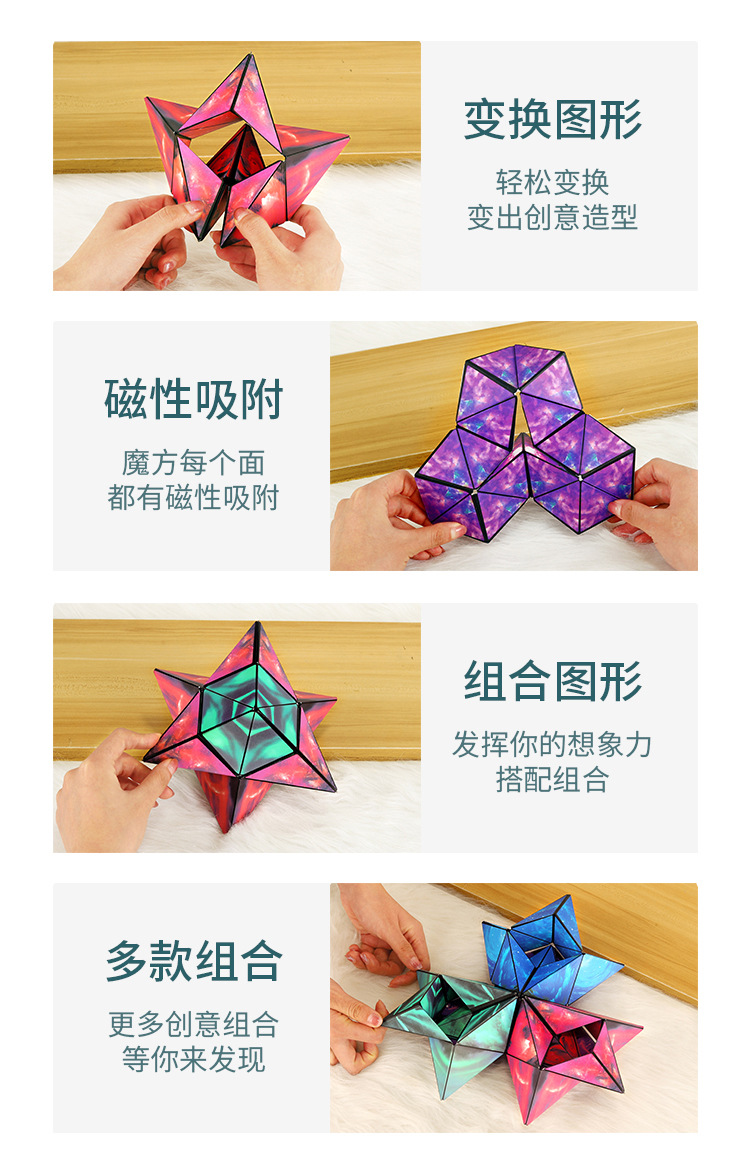 变换图形

轻松变换
变出创意造型

磁性吸附

魔方每个面
都有磁性吸附

组合图形

发挥你的想象力
搭配组合

多款组合

更多创意组合
等你来发现