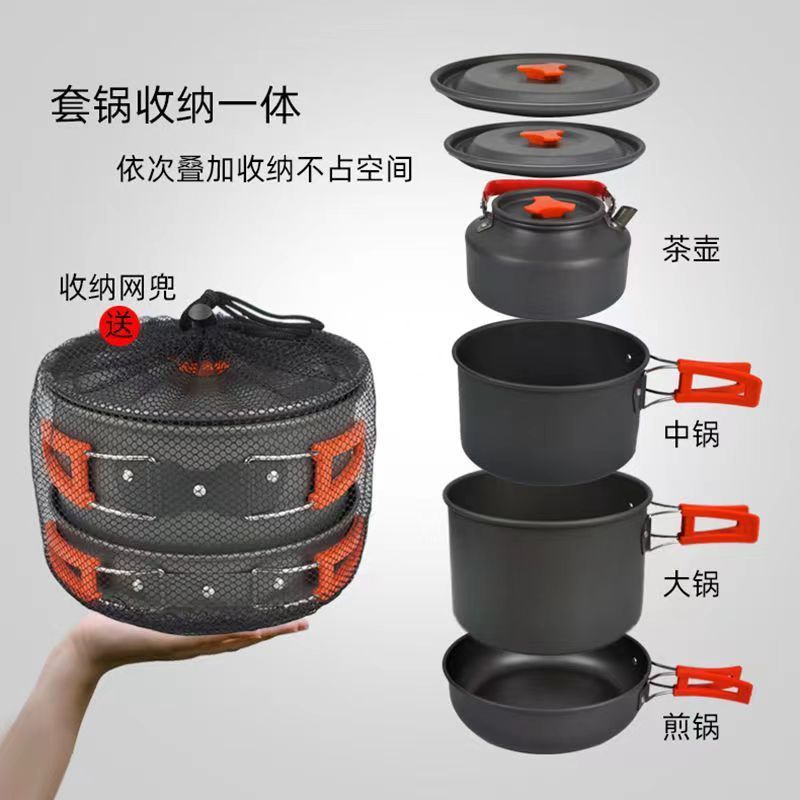 套锅收纳一体

依次叠加收纳不占空间

收纳网兜
送

茶壶

中锅

大锅

煎锅