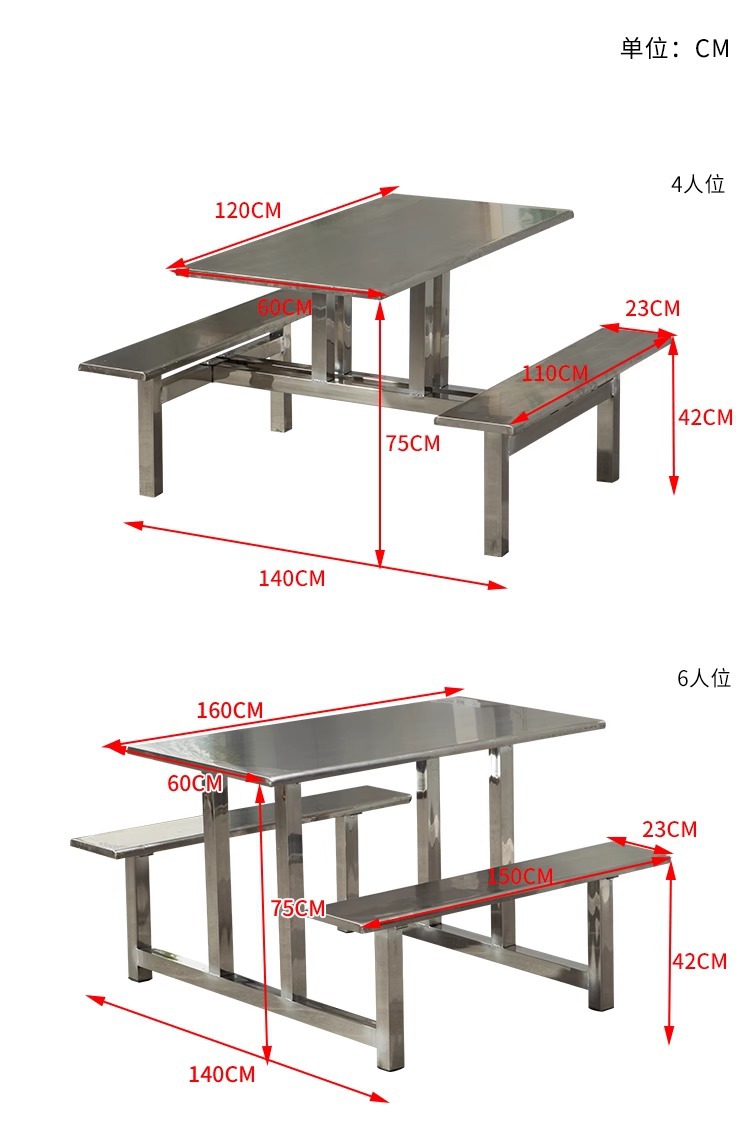 单位：CM

4人位

120CM
60CM
23CM
110CM
42CM
75CM
140CM

6人位

160CM
60CM
23CM
150CM
75CM
42CM
140CM