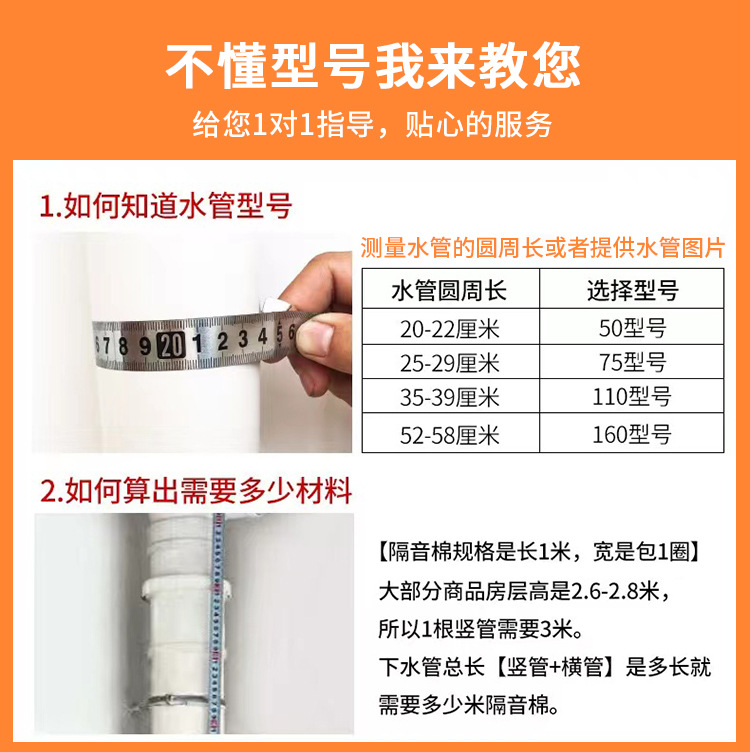 不懂型号我来教您

给您1对1指导，贴心的服务

1.如何知道水管型号

5 6 7 8 9 20 1 2 3 4 5 6

测量水管的圆周长或者提供水管图片

| 水管圆周长 | 选择型号 |
|---|---|
| 20-22厘米 | 50型号 |
| 25-29厘米 | 75型号 |
| 35-39厘米 | 110型号 |
| 52-58厘米 | 160型号 |

2.如何算出需要多少材料

【隔音棉规格是长1米，宽是包1圈】

大部分商品房层高是2.6-2.8米，

所以1根竖管需要3米。

下水管总长【竖管+横管】是多长就需要多少米隔音棉。