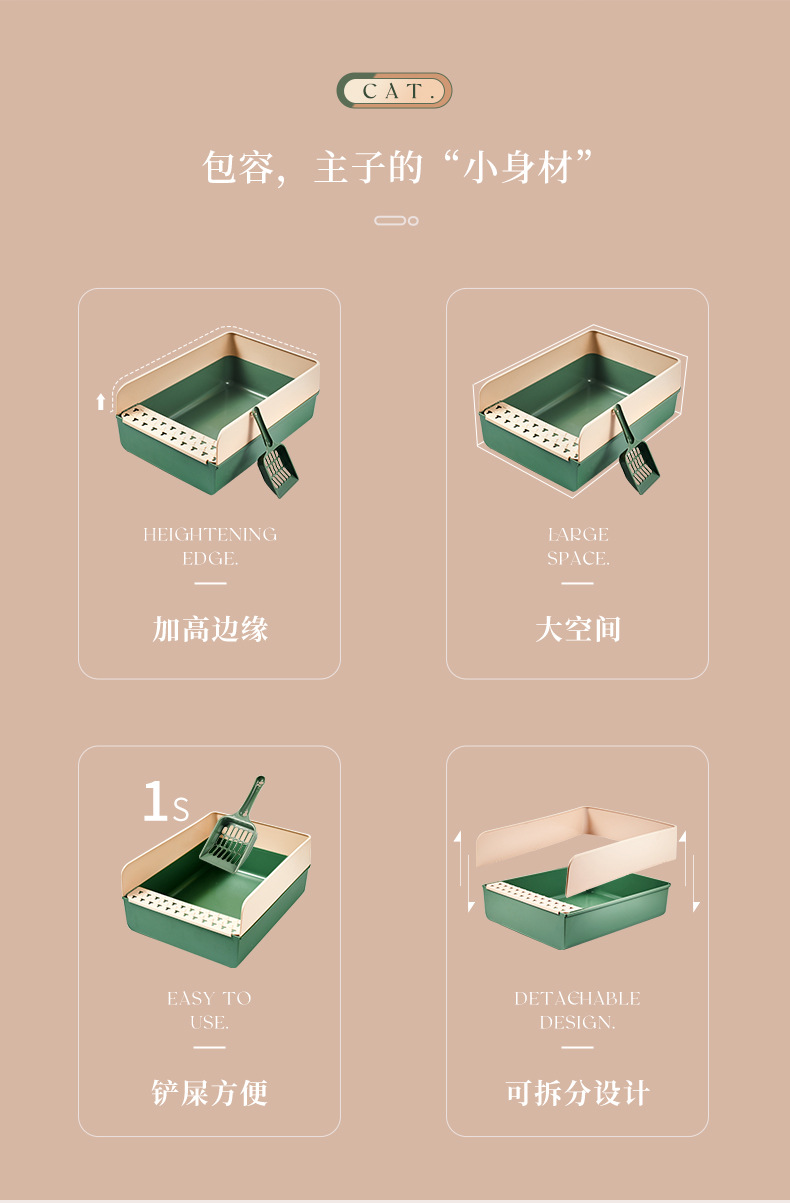 CAT.

包容，主子的“小身材”

HEIGHTENING EDGE.

加高边缘

LARGE SPACE.

大空间

1s

EASY TO USE.

铲屎方便

DETACHABLE DESIGN.

可拆分设计