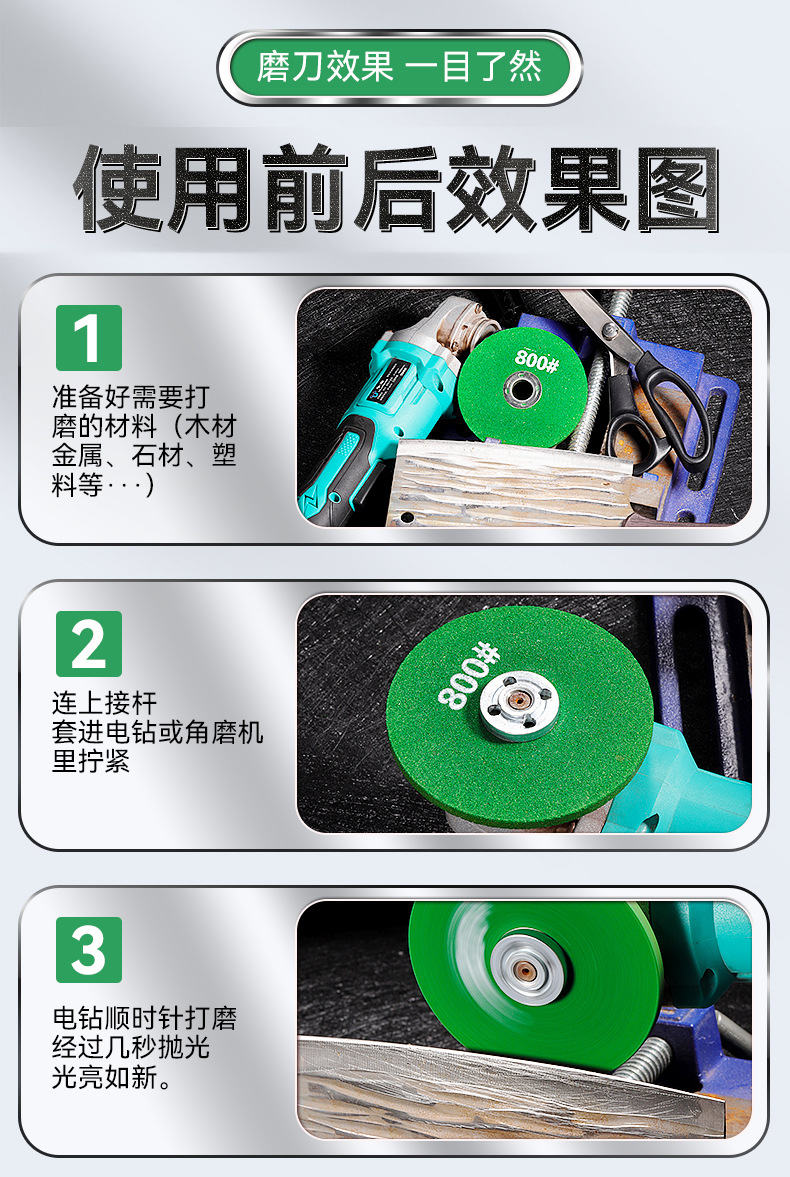 磨刀效果 一目了然

使用前后效果图

1

准备好需要打磨的材料（木材金属、石材、塑料等···）

800#

2

连上接杆
套进电钻或角磨机里拧紧

800#

3

电钻顺时针打磨
经过几秒抛光
光亮如新。