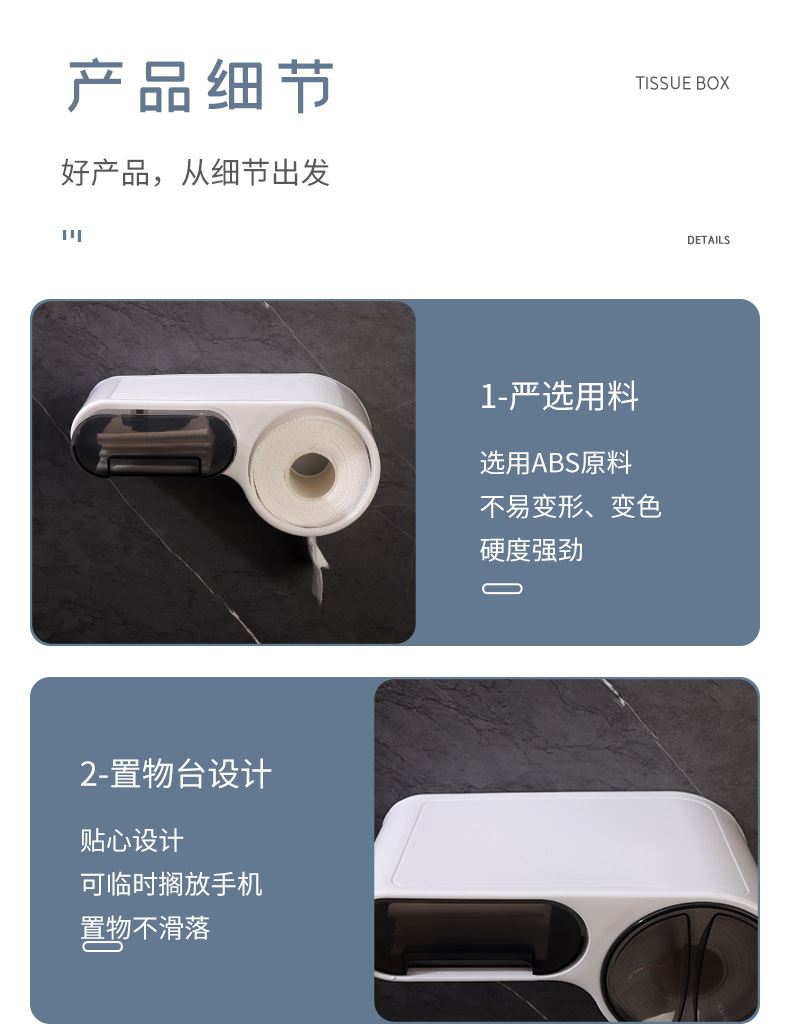 产品细节

TISSUE BOX

好产品，从细节出发

DETAILS

1-严选用料

选用ABS原料
不易变形、变色
硬度强劲

2-置物台设计

贴心设计
可临时搁放手机
置物不滑落