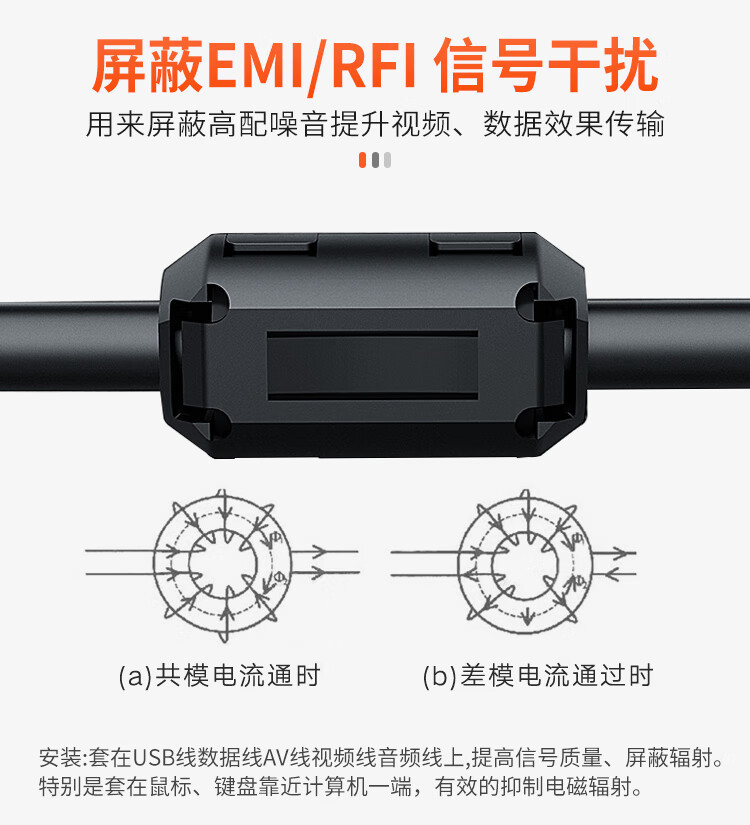 屏蔽EMI/RFI 信号干扰

用来屏蔽高配噪音提升视频、数据效果传输

$\Phi_1$ $\Phi_2$

$\Phi_1$ $\Phi_2$

(a)共模电流通时

(b)差模电流通过时

安装:套在USB线数据线AV线视频线音频线上,提高信号质量、屏蔽辐射。特别是套在鼠标、键盘靠近计算机一端，有效的抑制电磁辐射。