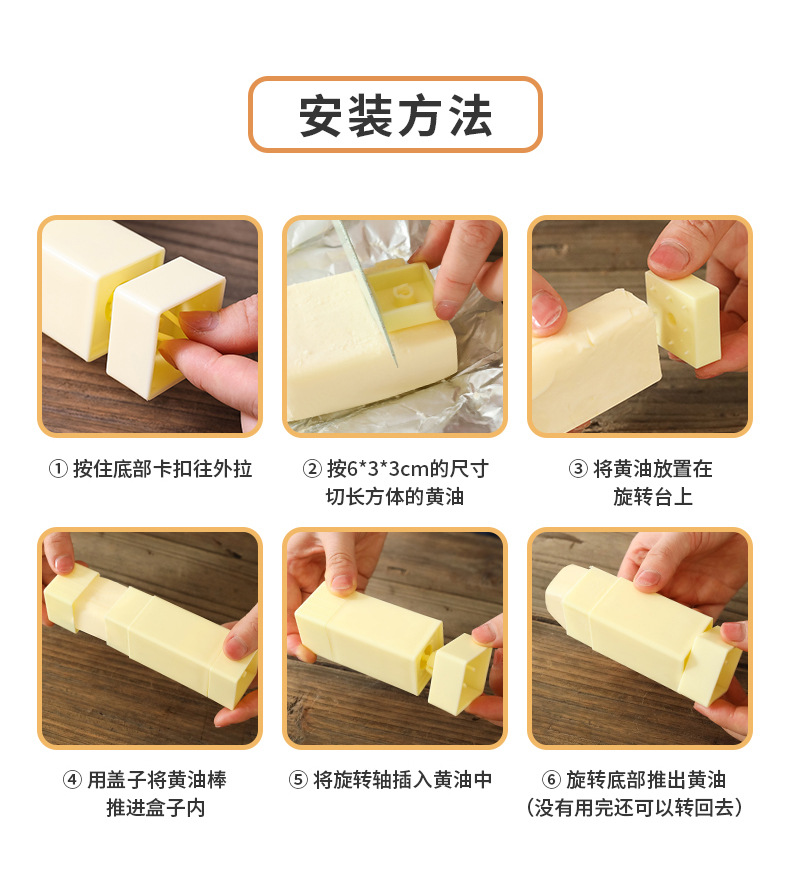 安装方法

① 按住底部卡扣往外拉

② 按6*3*3cm的尺寸切长方体的黄油

③ 将黄油放置在旋转台上

④ 用盖子将黄油棒推进盒子内

⑤ 将旋转轴插入黄油中

⑥ 旋转底部推出黄油（没有用完还可以转回去）