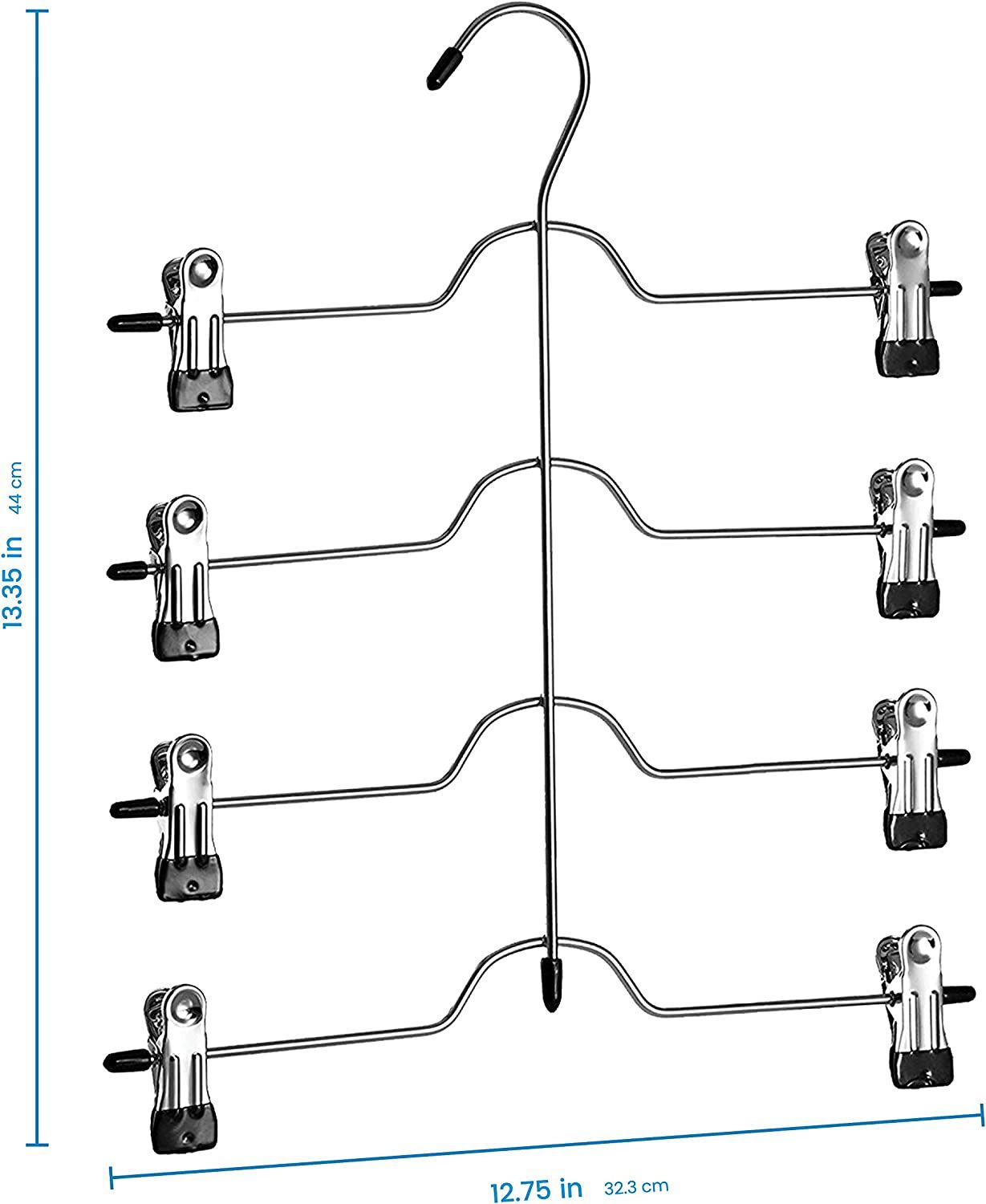 13.35 in 44 cm

12.75 in 32.3 cm