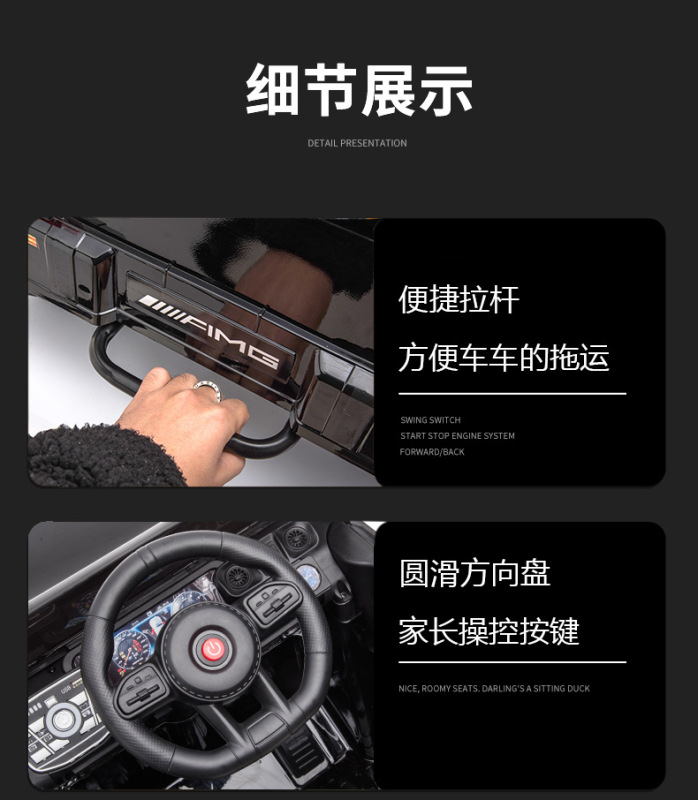 细节展示

DETAIL PRESENTATION

AMG

便捷拉杆

方便车车的拖运

SWING SWITCH
START STOP ENGINE SYSTEM
FORWARD/BACK

圆滑方向盘

家长操控按键

NICE, ROOMY SEATS. DARLING'S A SITTING DUCK