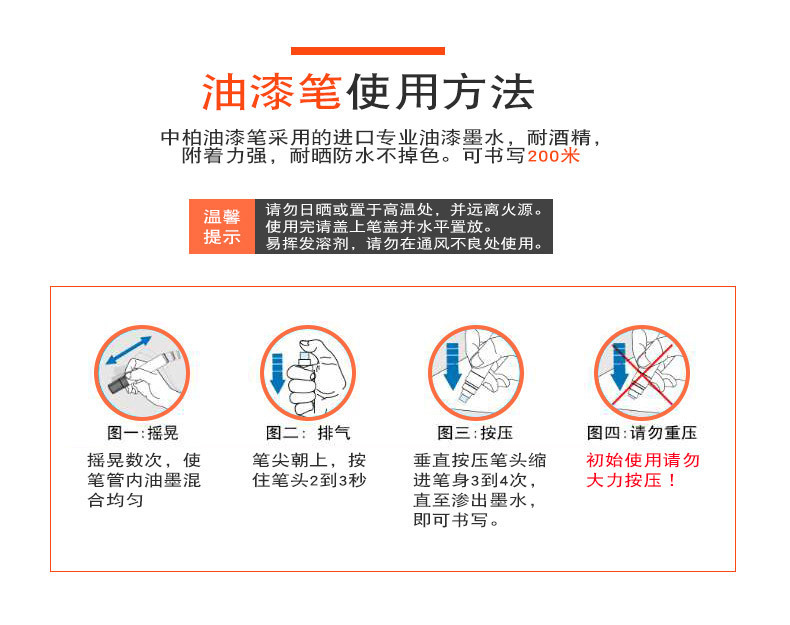 油漆笔使用方法

中柏油漆笔采用的进口专业油漆墨水，耐酒精，附着力强，耐晒防水不掉色。可书写200米

温馨提示

请勿日晒或置于高温处，并远离火源。
使用完请盖上笔盖并水平置放。
易挥发溶剂，请勿在通风不良处使用。

图一：摇晃

摇晃数次，使笔管内油墨混合均匀

图二：排气

笔尖朝上，按住笔头2到3秒

图三：按压

垂直按压笔头缩进笔身3到4次，直至渗出墨水，即可书写。

图四：请勿重压

初始使用请勿大力按压！