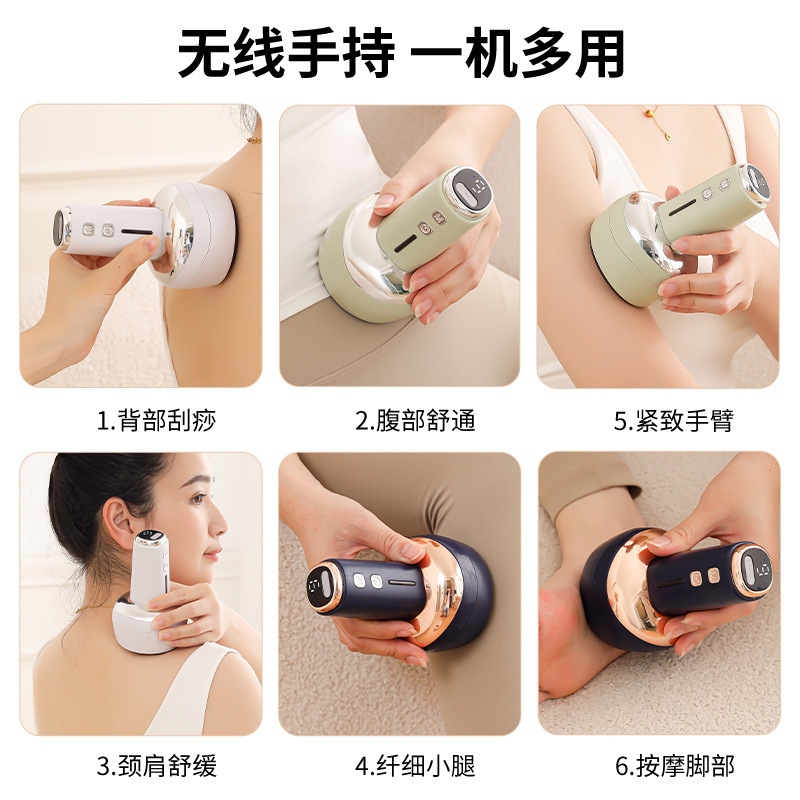 无线手持 一机多用

1.背部刮痧

2.腹部舒通

5.紧致手臂

3.颈肩舒缓

4.纤细小腿

6.按摩脚部