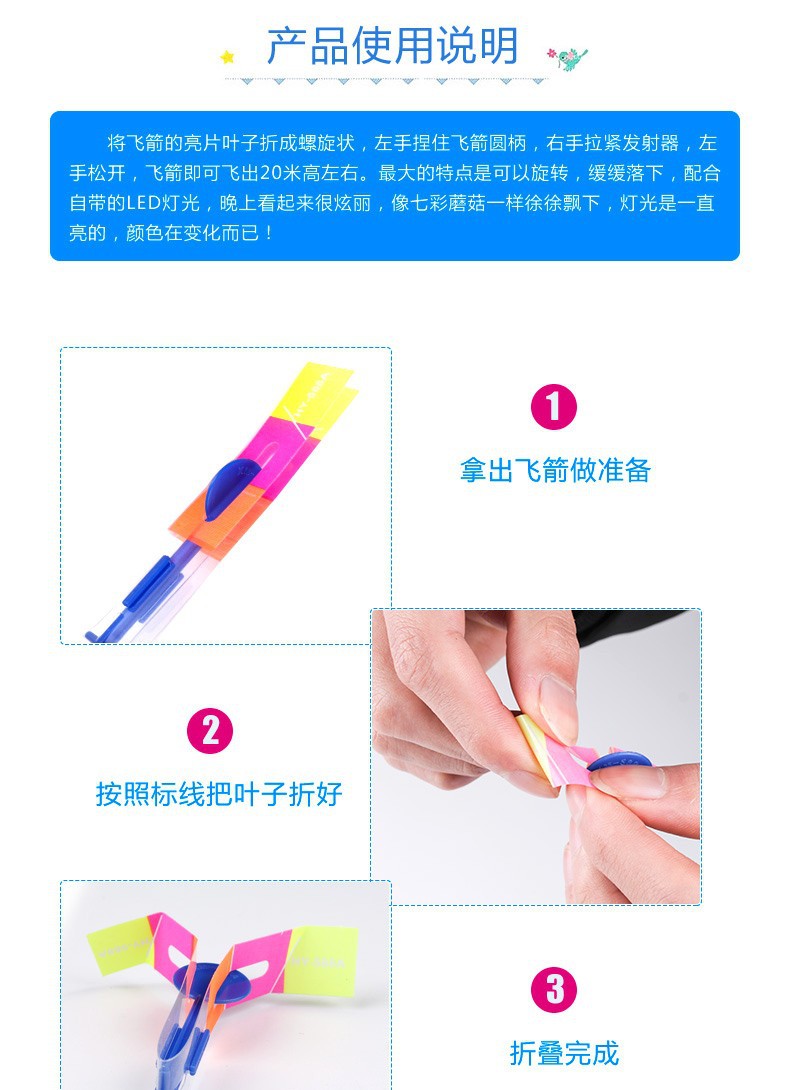 产品使用说明

将飞箭的亮片叶子折成螺旋状，左手捏住飞箭圆柄，右手拉紧发射器，左手松开，飞箭即可飞出20米高左右。最大的特点是可以旋转，缓缓落下，配合自带的LED灯光，晚上看起来很炫丽，像七彩蘑菇一样徐徐飘下，灯光是一直亮的，颜色在变化而已！

1

拿出飞箭做准备

2

按照标线把叶子折好

3

折叠完成