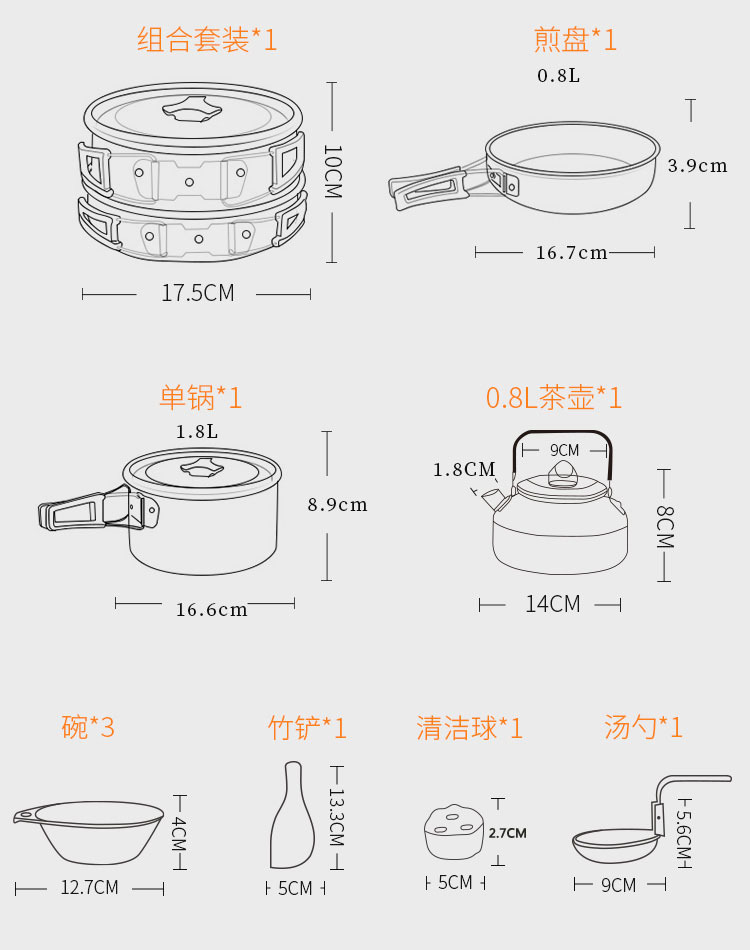 组合套装*1

10CM

17.5CM

煎盘*1

0.8L

3.9cm

16.7cm

单锅*1

1.8L

8.9cm

16.6cm

0.8L茶壶*1

9CM

1.8CM

8CM

14CM

碗*3

4CM

12.7CM

竹铲*1

13.3CM

5CM

清洁球*1

2.7CM

5CM

汤勺*1

5.6CM

9CM