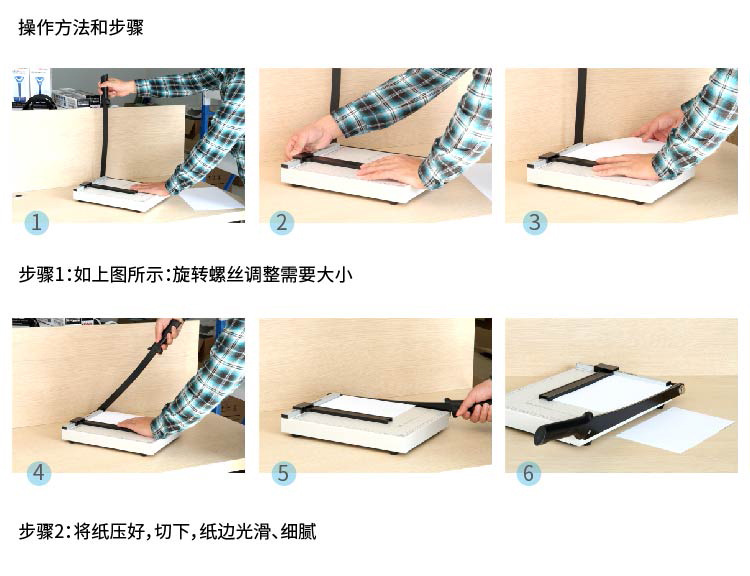 操作方法和步骤

1

2

3

步骤1:如上图所示:旋转螺丝调整需要大小

4

5

6

步骤2:将纸压好,切下,纸边光滑、细腻