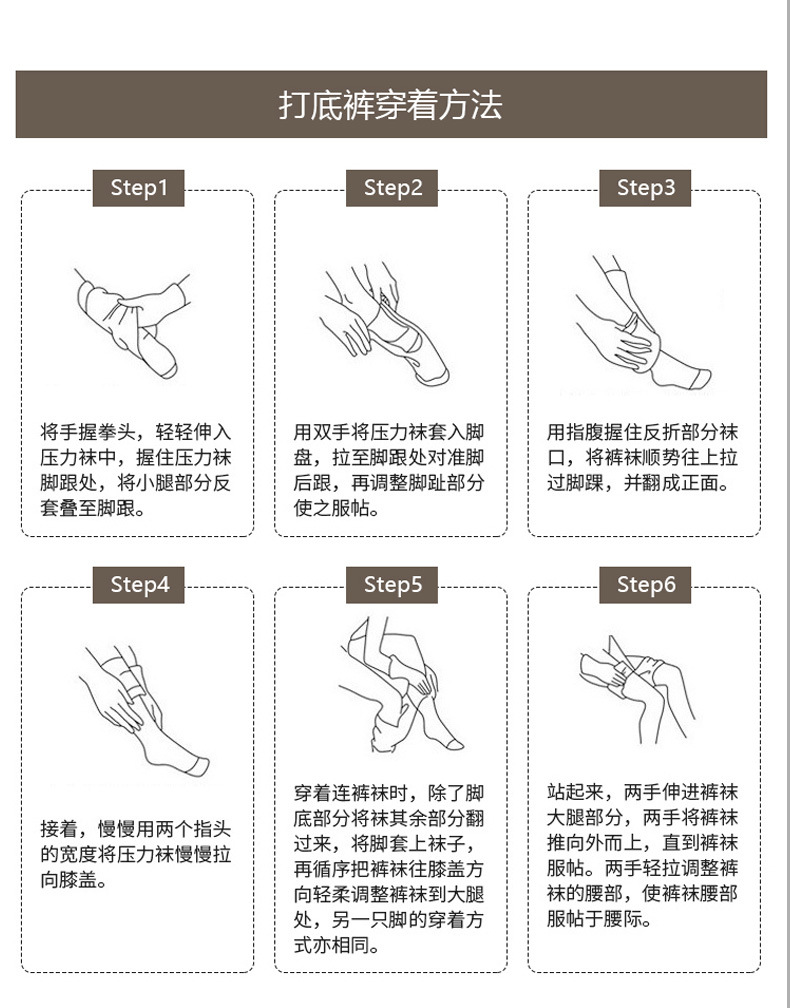 打底裤穿着方法

Step1

将手握拳头，轻轻伸入压力袜中，握住压力袜脚跟处，将小腿部分反套叠至脚跟。

Step2

用双手将压力袜套入脚盘，拉至脚跟处对准脚后跟，再调整脚趾部分使之服帖。

Step3

用指腹握住反折部分袜口，将裤袜顺势往上拉过脚踝，并翻成正面。

Step4

接着，慢慢用两个指头的宽度将压力袜慢慢拉向膝盖。

Step5

穿着连裤袜时，除了脚底部分将袜其余部分翻过来，将脚套上袜子，再循序把裤袜往膝盖方向轻柔调整裤袜到大腿处，另一只脚的穿着方式亦相同。

Step6

站起来，两手伸进裤袜大腿部分，两手将裤袜推向外而上，直到裤袜服帖。两手轻拉调整裤袜的腰部，使裤袜腰部服帖于腰际。