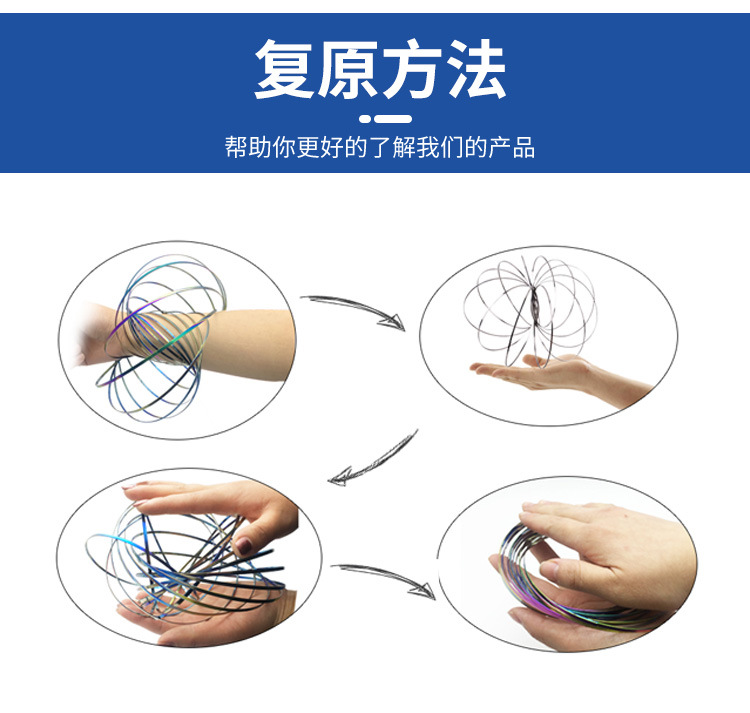 复原方法

帮助你更好的了解我们的产品