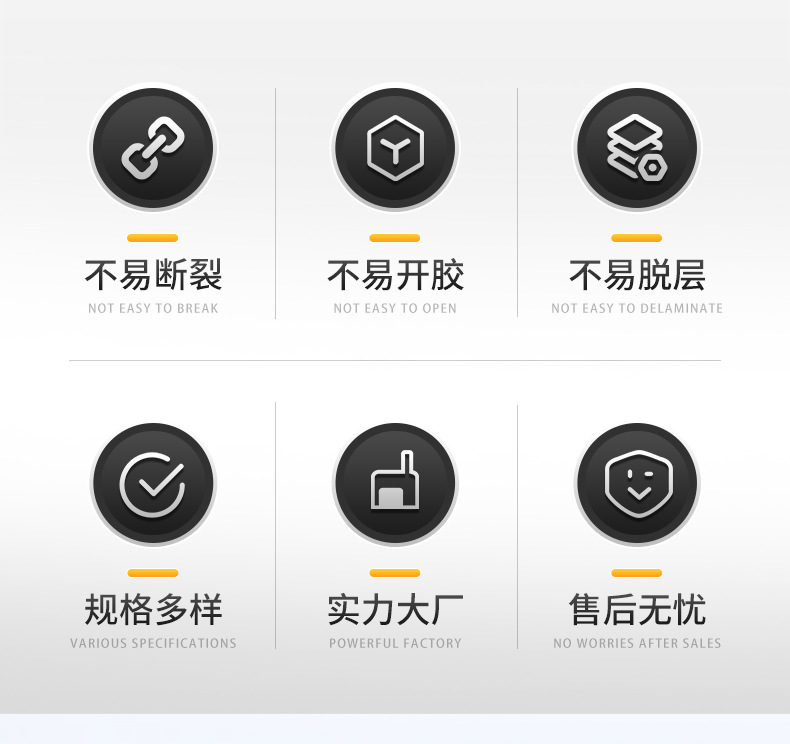 不易断裂
NOT EASY TO BREAK

不易开胶
NOT EASY TO OPEN

不易脱层
NOT EASY TO DELAMINATE

规格多样
VARIOUS SPECIFICATIONS

实力大厂
POWERFUL FACTORY

售后无忧
NO WORRIES AFTER SALES