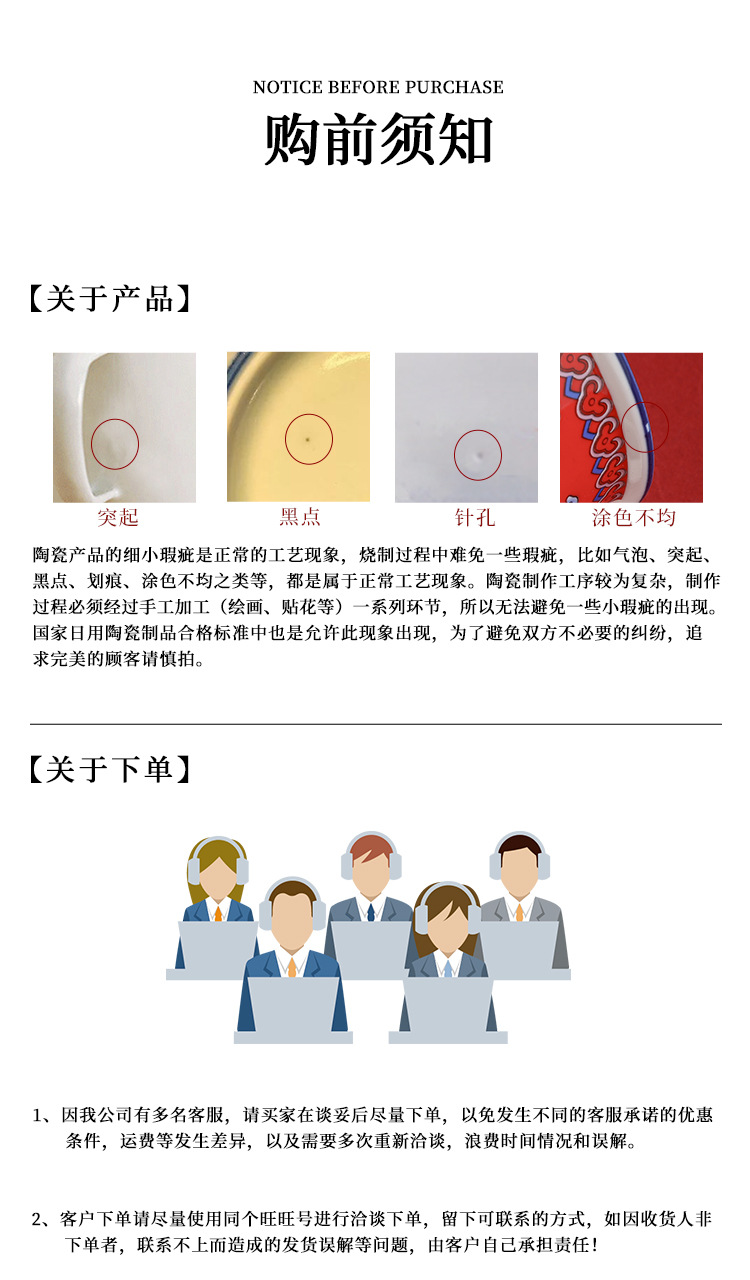 NOTICE BEFORE PURCHASE

购前须知

【关于产品】

突起

黑点

针孔

涂色不均

陶瓷产品的细小瑕疵是正常的工艺现象，烧制过程中难免一些瑕疵，比如气泡、突起、黑点、划痕、涂色不均之类等，都是属于正常工艺现象。陶瓷制作工序较为复杂，制作过程必须经过手工加工（绘画、贴花等）一系列环节，所以无法避免一些小瑕疵的出现。国家日用陶瓷制品合格标准中也是允许此现象出现，为了避免双方不必要的纠纷，追求完美的顾客请慎拍。

【关于下单】

1、因我公司有多名客服，请买家在谈妥后尽量下单，以免发生不同的客服承诺的优惠条件，运费等发生差异，以及需要多次重新洽谈，浪费时间情况和误解。

2、客户下单请尽量使用同个旺旺号进行洽谈下单，留下可联系的方式，如因收货人非下单者，联系不上而造成的发货误解等问题，由客户自己承担责任！