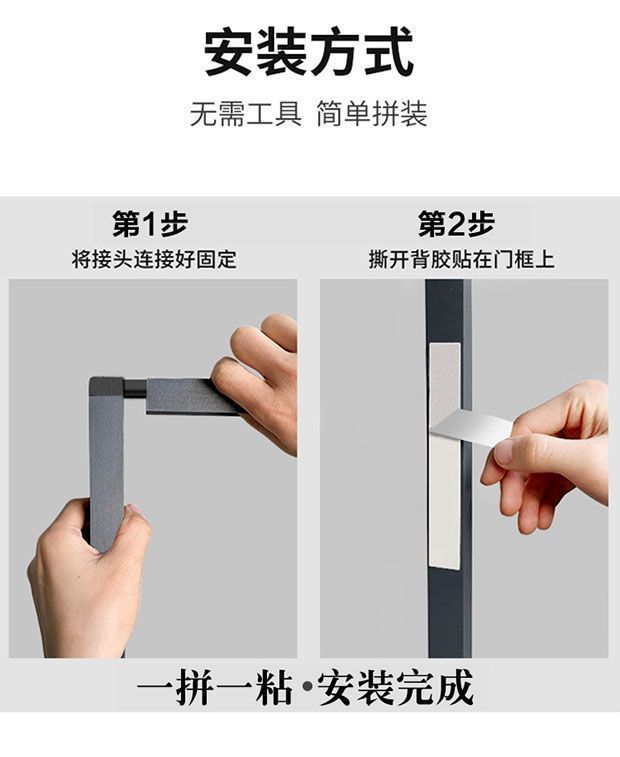 安装方式

无需工具 简单拼装

第1步
将接头连接好固定

第2步
撕开背胶贴在门框上

一拼一粘·安装完成