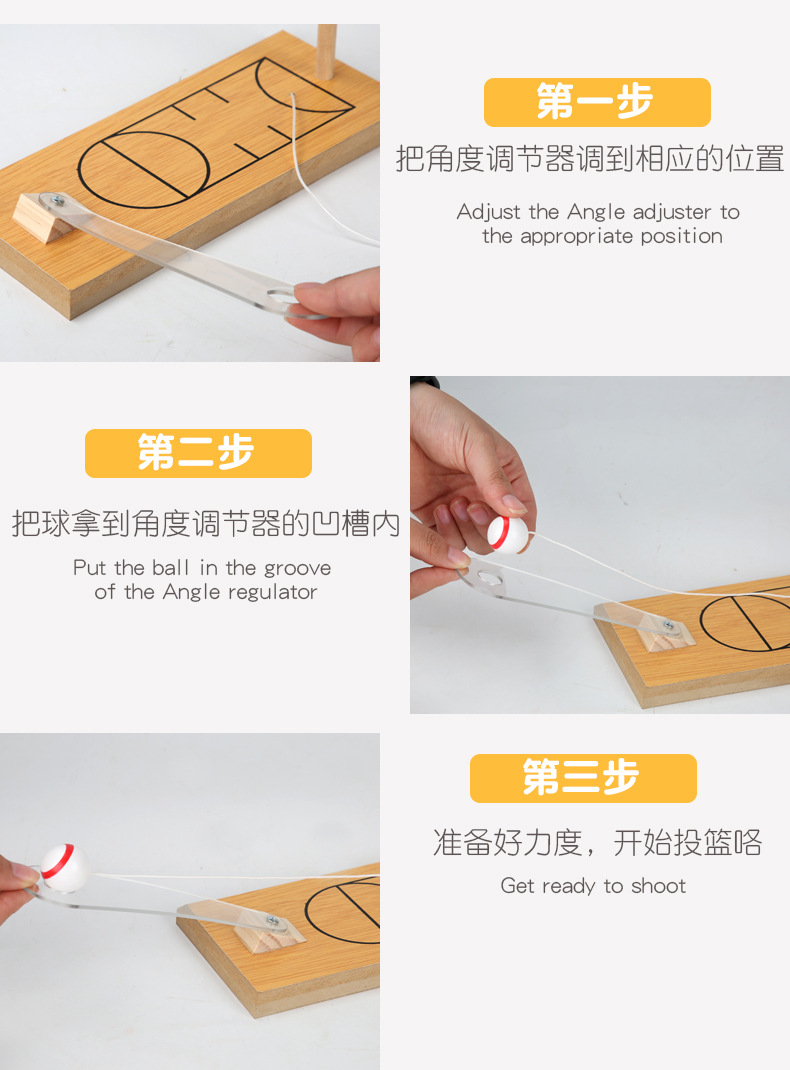 第一步

把角度调节器调到相应的位置

Adjust the Angle adjuster to the appropriate position

第二步

把球拿到角度调节器的凹槽内

Put the ball in the groove of the Angle regulator

第三步

准备好力度，开始投篮咯

Get ready to shoot