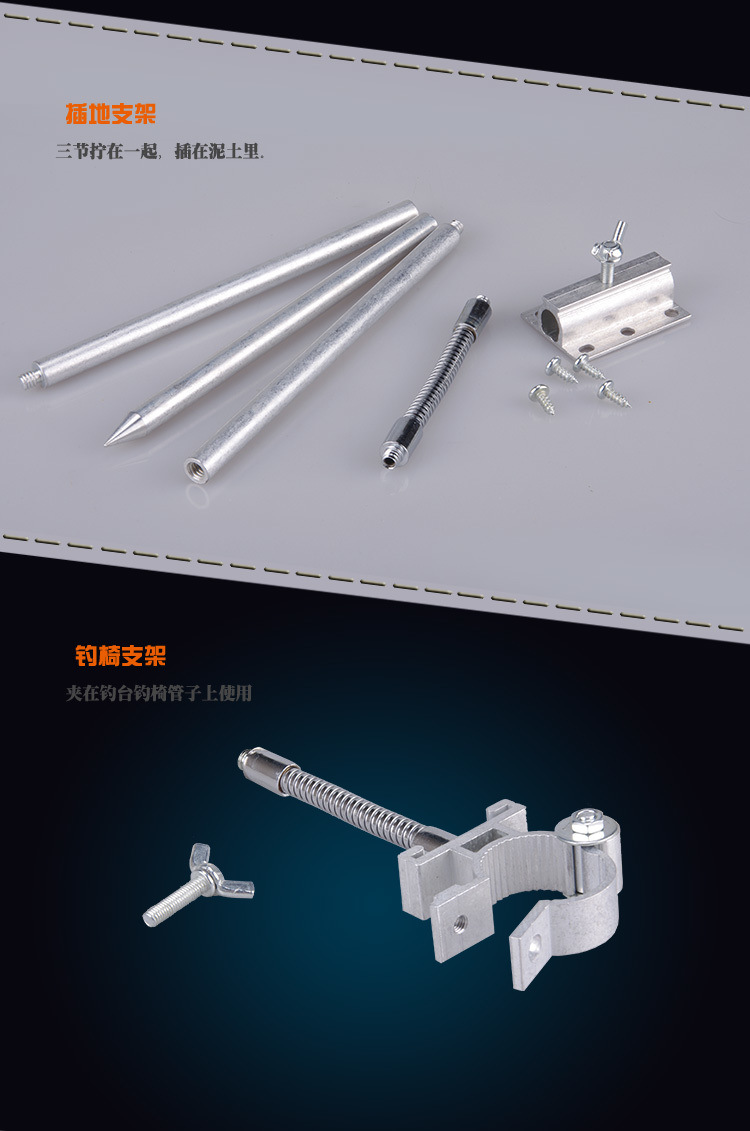 插地支架
三节拧在一起，插在泥土里.

钓椅支架
夹在钓台钓椅管子上使用