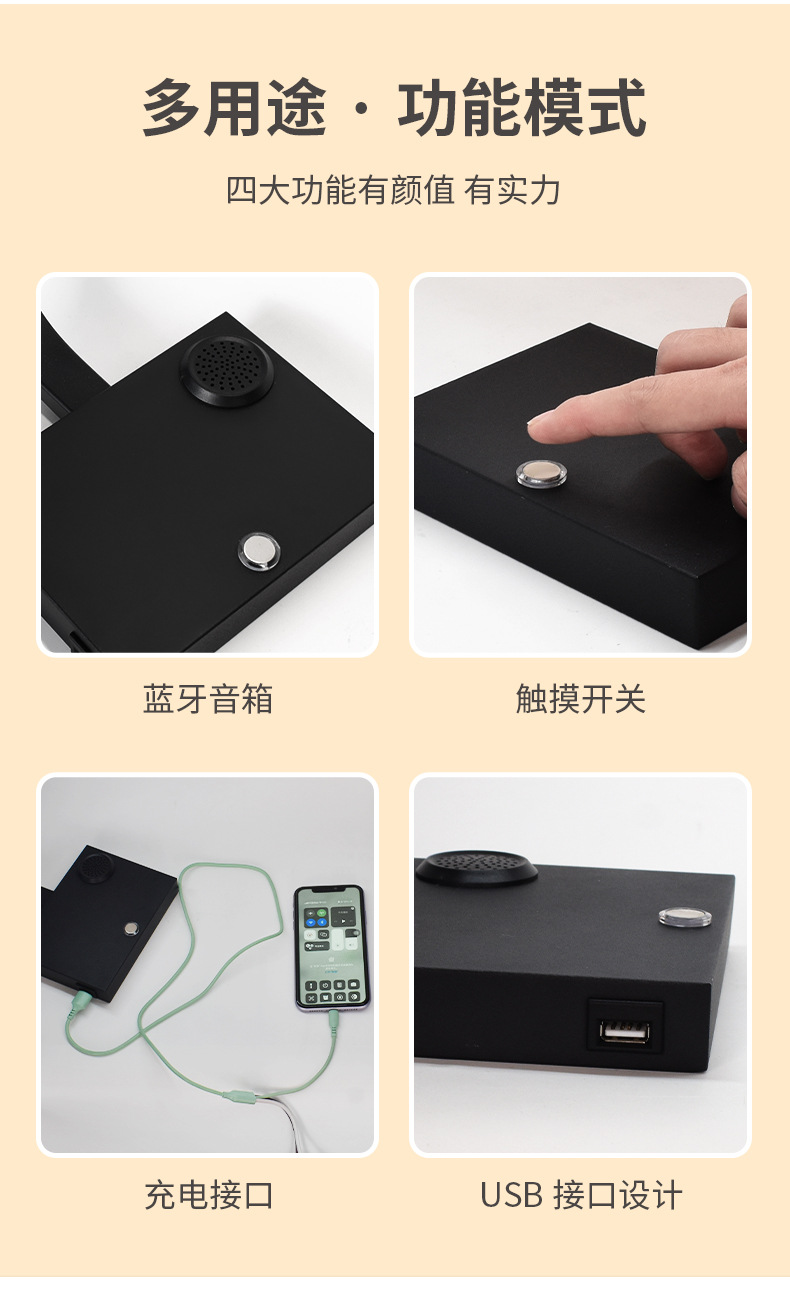 多用途 · 功能模式

四大功能有颜值 有实力

蓝牙音箱

触摸开关

充电接口

USB 接口设计