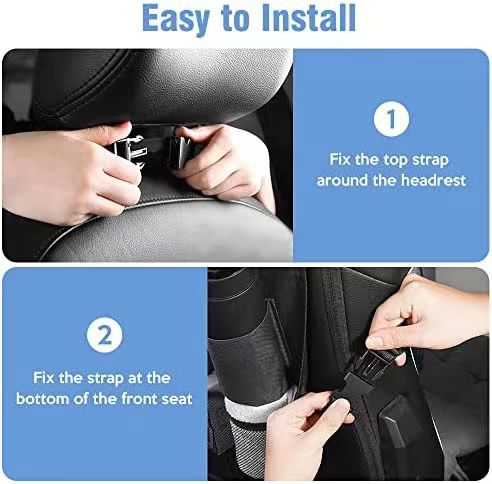 Easy to Install

1

Fix the top strap around the headrest

2

Fix the strap at the bottom of the front seat