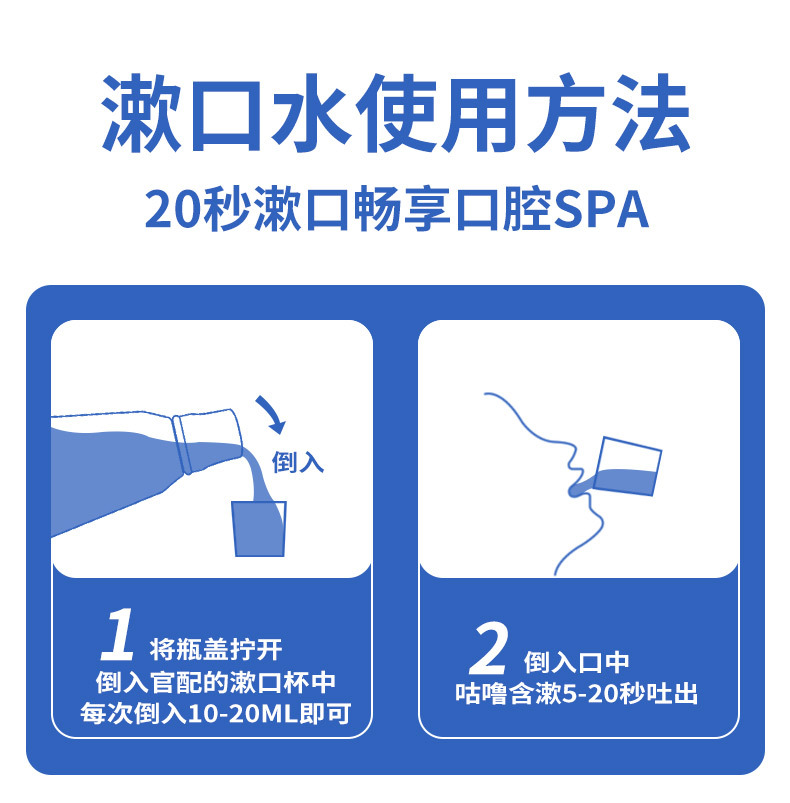 漱口水使用方法

20秒漱口畅享口腔SPA

倒入

1 将瓶盖拧开
倒入官配的漱口杯中
每次倒入10-20ML即可

2 倒入口中
咕噜含漱5-20秒吐出