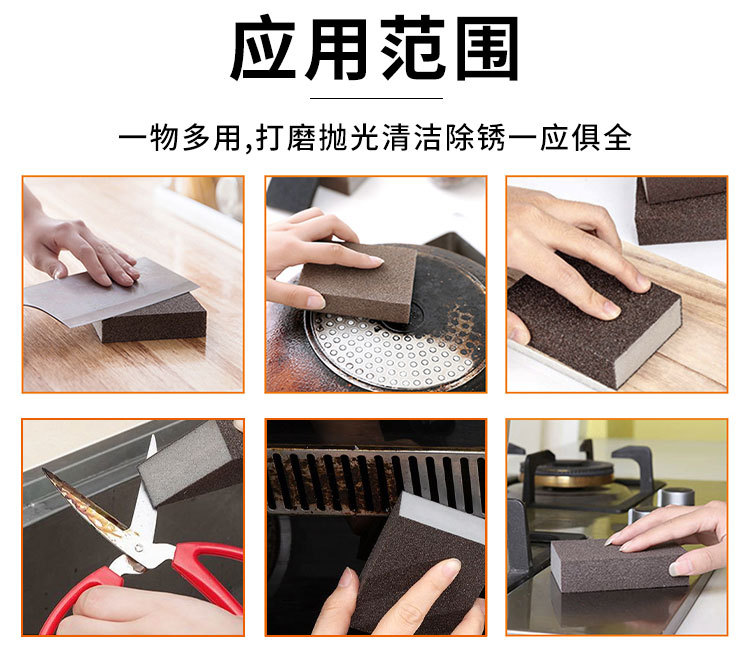 应用范围

一物多用,打磨抛光清洁除锈一应俱全