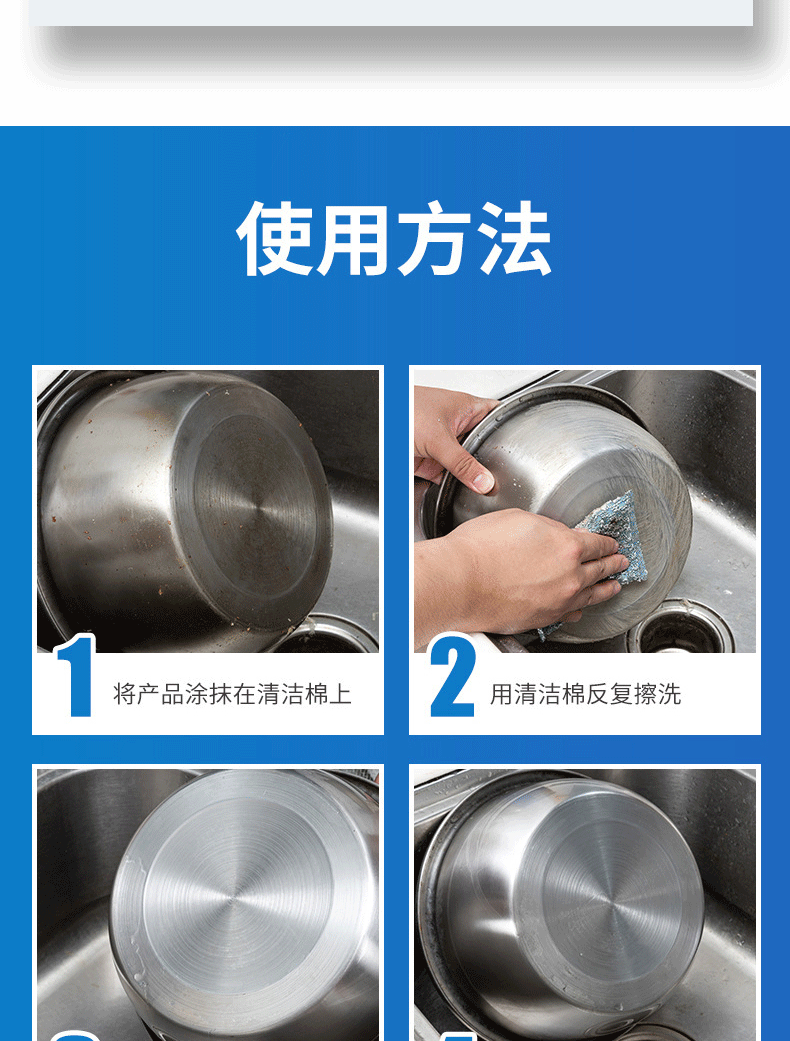 使用方法

1 将产品涂抹在清洁棉上

2 用清洁棉反复擦洗