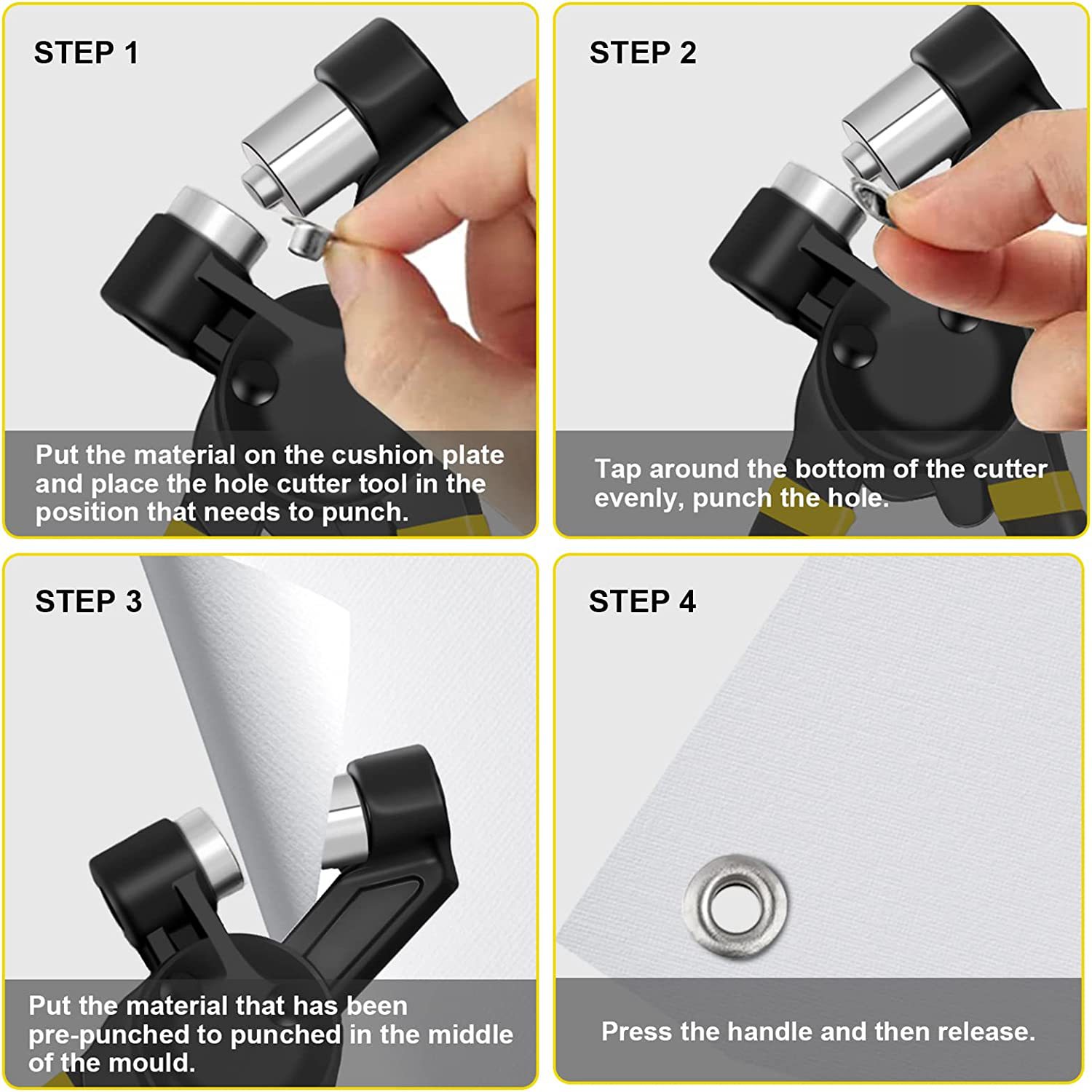 STEP 1

Put the material on the cushion plate and place the hole cutter tool in the position that needs to punch.

STEP 2

Tap around the bottom of the cutter evenly, punch the hole.

STEP 3

Put the material that has been pre-punched to punched in the middle of the mould.

STEP 4

Press the handle and then release.