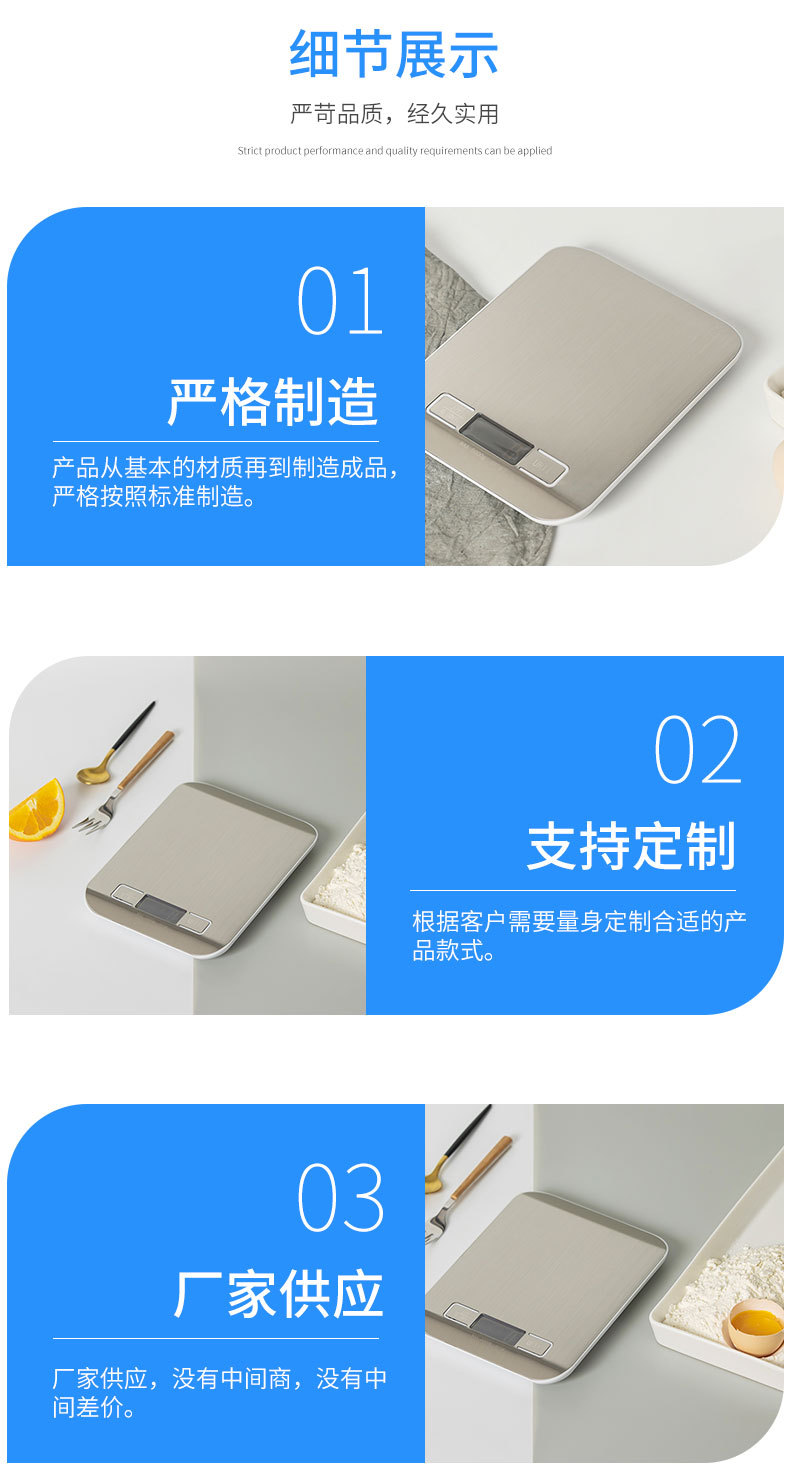 细节展示

严苛品质，经久实用

Strict product performance and quality requirements can be applied

01

严格制造

产品从基本的材质再到制造成品，严格按照标准制造。

02

支持定制

根据客户需要量身定制合适的产品款式。

03

厂家供应

厂家供应，没有中间商，没有中间差价。