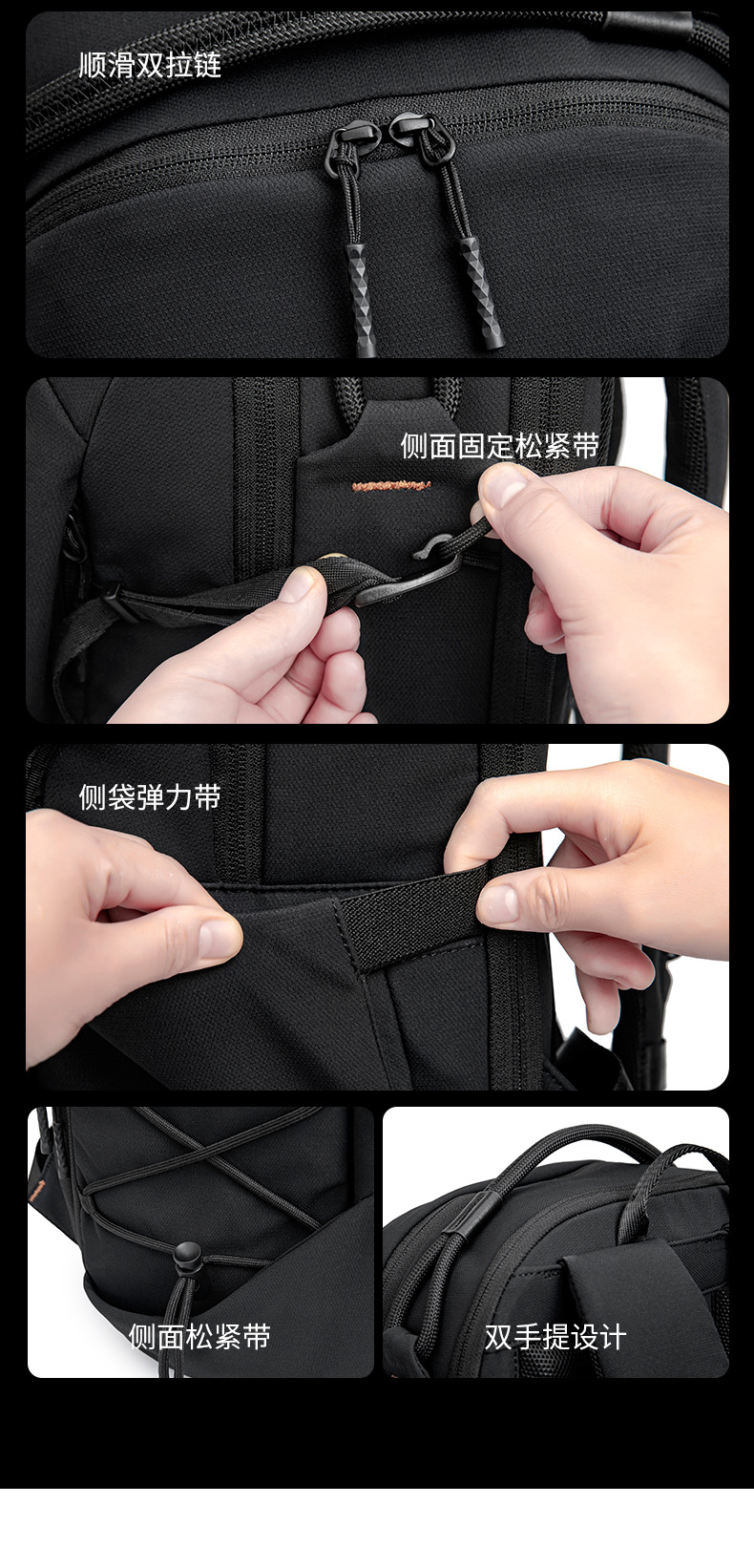 顺滑双拉链

侧面固定松紧带

侧袋弹力带

侧面松紧带

双手提设计