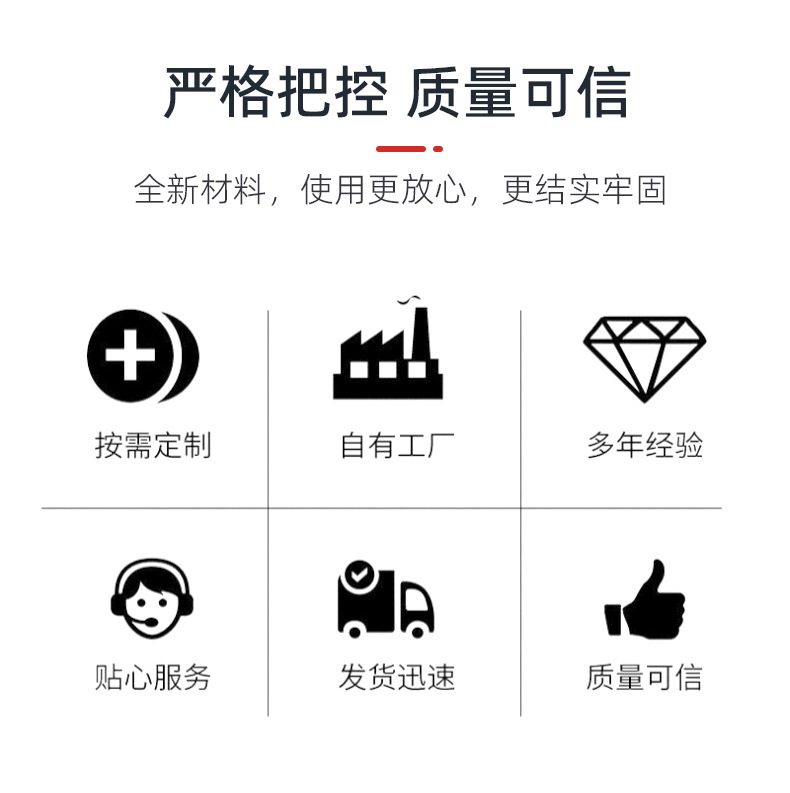 严格把控 质量可信

全新材料，使用更放心，更结实牢固

按需定制

自有工厂

多年经验

贴心服务

发货迅速

质量可信