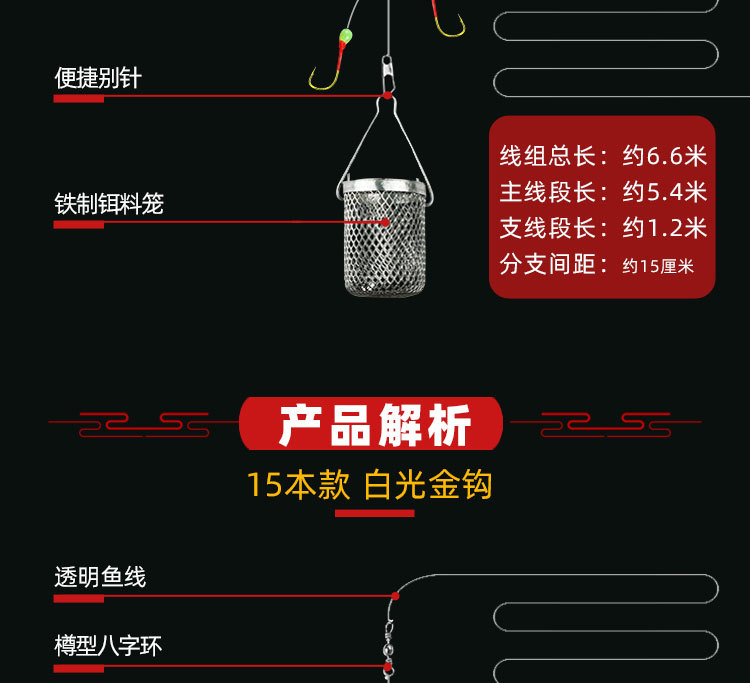 便捷别针

铁制铒料笼

线组总长：约6.6米
主线段长：约5.4米
支线段长：约1.2米
分支间距：约15厘米

产品解析

15本款 白光金钩

透明鱼线

樽型八字环