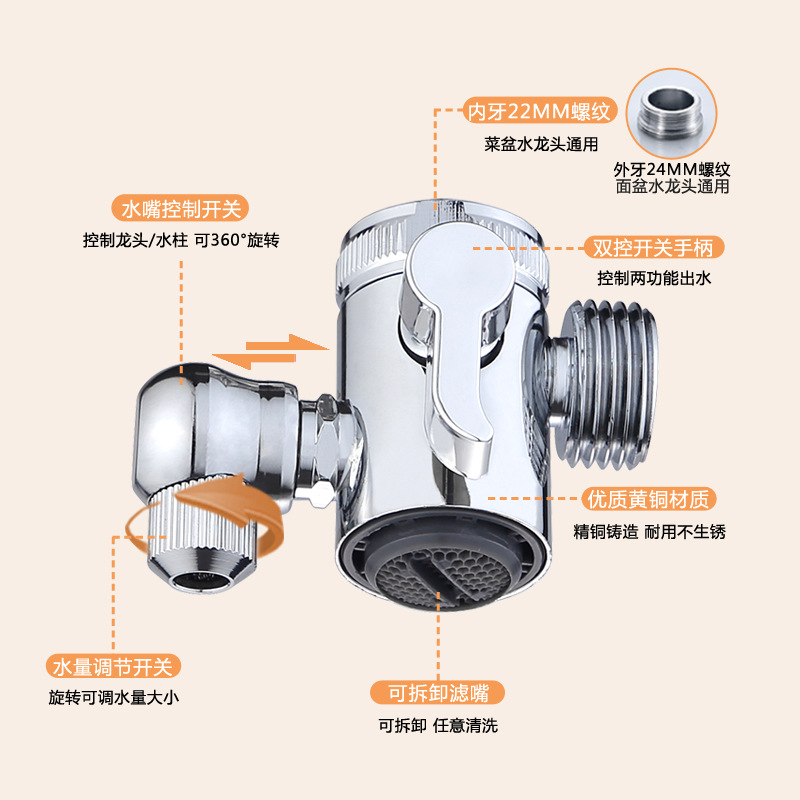 内牙22MM螺纹
菜盆水龙头通用

外牙24MM螺纹
面盆水龙头通用

水嘴控制开关
控制龙头/水柱 可360°旋转

双控开关手柄
控制两功能出水

优质黄铜材质
精铜铸造 耐用不生锈

水量调节开关
旋转可调水量大小

可拆卸滤嘴
可拆卸 任意清洗