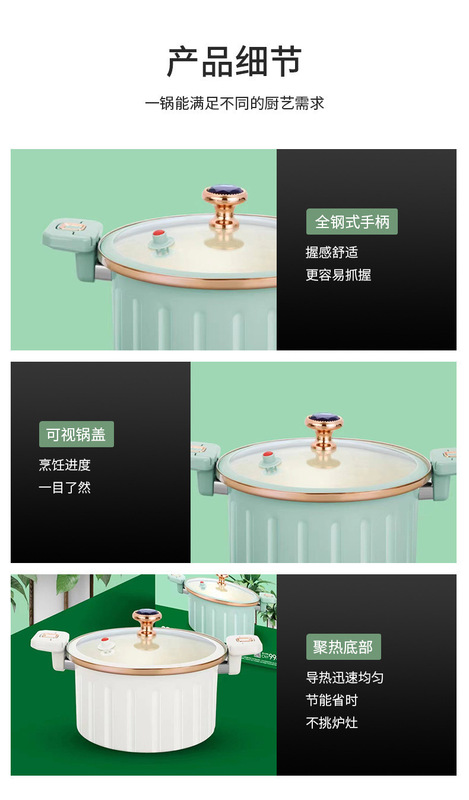 产品细节

一锅能满足不同的厨艺需求

全钢式手柄

握感舒适
更容易抓握

可视锅盖

烹饪进度
一目了然

聚热底部

导热迅速均匀
节能省时
不挑炉灶