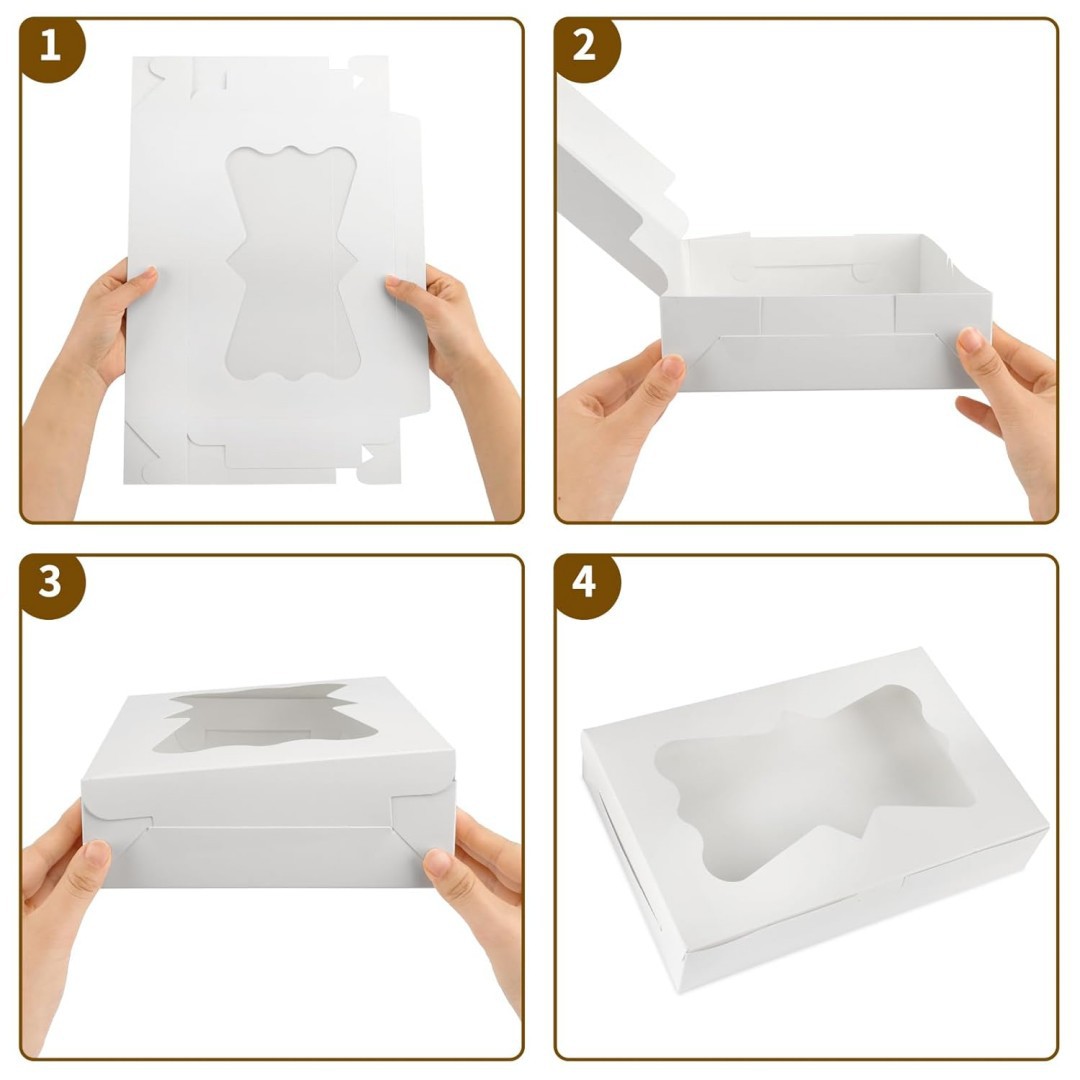 1

2

3

4