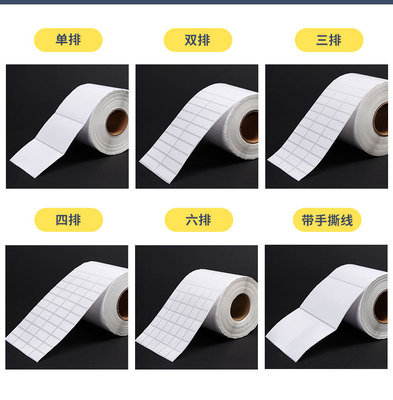 单排

双排

三排

四排

六排

带手撕线