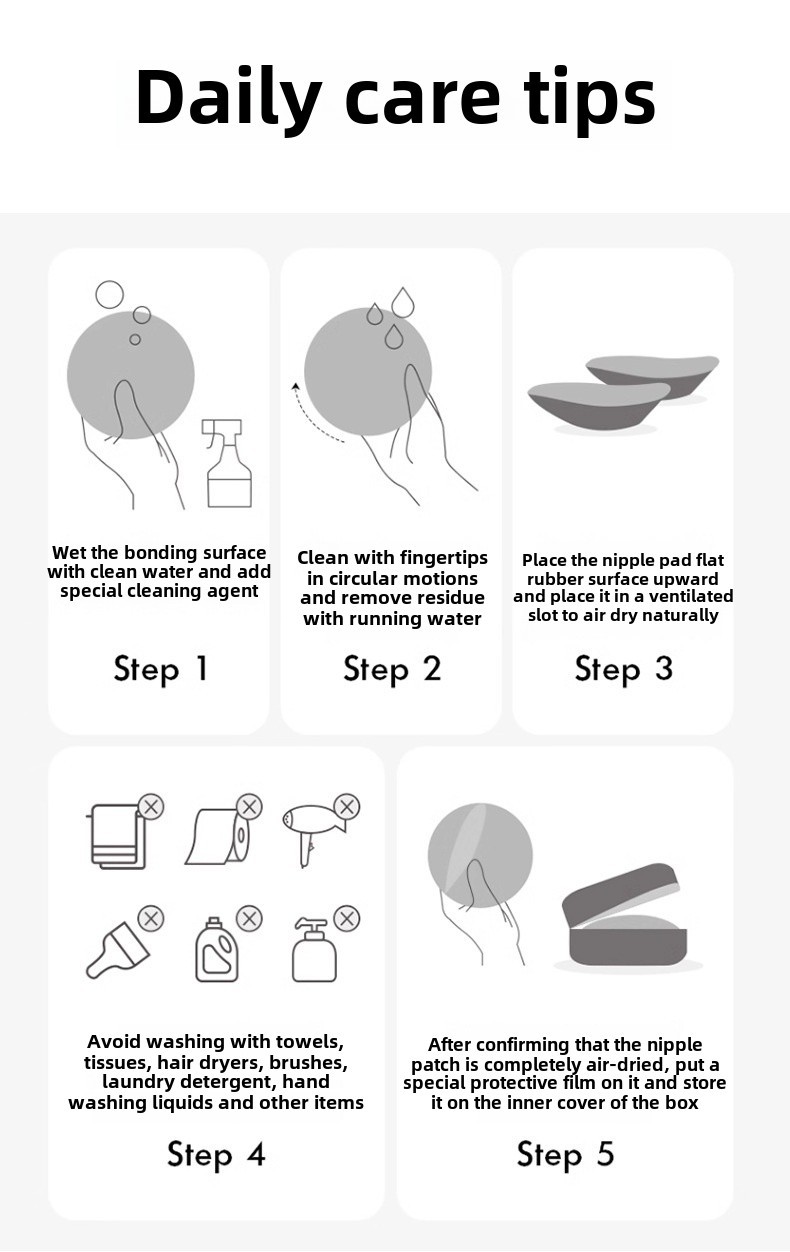 Daily care tips

Wet the bonding surface with clean water and add special cleaning agent

Step 1

Clean with fingertips in circular motions and remove residue with running water

Step 2

Place the nipple pad flat rubber surface upward and place it in a ventilated slot to air dry naturally

Step 3

Avoid washing with towels, tissues, hair dryers, brushes, laundry detergent, hand washing liquids and other items

Step 4

After confirming that the nipple patch is completely air-dried, put a special protective film on it and store it on the inner cover of the box

Step 5