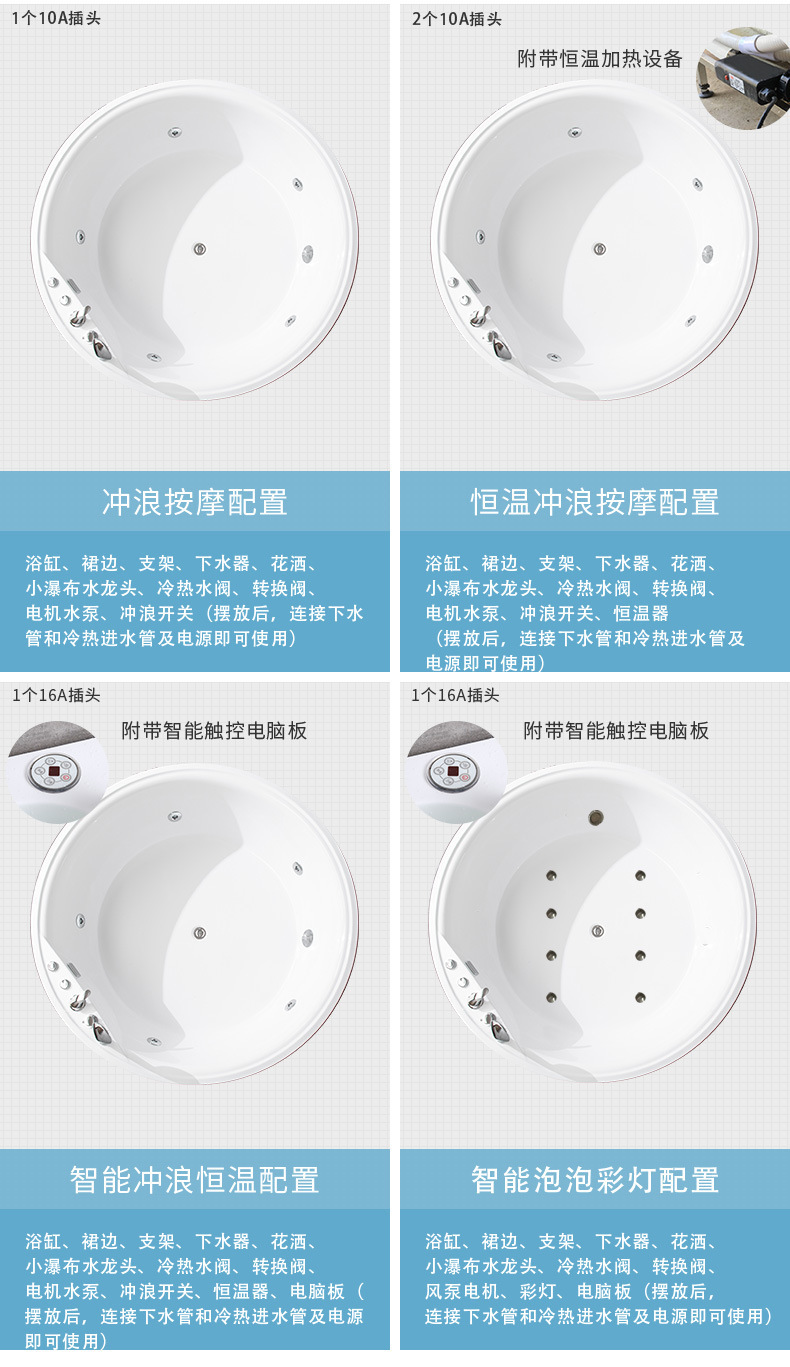 1个10A插头

冲浪按摩配置

浴缸、裙边、支架、下水器、花洒、小瀑布水龙头、冷热水阀、转换阀、电机水泵、冲浪开关（摆放后，连接下水管和冷热进水管及电源即可使用）

2个10A插头

附带恒温加热设备

恒温冲浪按摩配置

浴缸、裙边、支架、下水器、花洒、小瀑布水龙头、冷热水阀、转换阀、电机水泵、冲浪开关、恒温器（摆放后，连接下水管和冷热进水管及电源即可使用）

1个16A插头

附带智能触控电脑板

智能冲浪恒温配置

浴缸、裙边、支架、下水器、花洒、小瀑布水龙头、冷热水阀、转换阀、电机水泵、冲浪开关、恒温器、电脑板（摆放后，连接下水管和冷热进水管及电源即可使用）

1个16A插头

附带智能触控电脑板

智能泡泡彩灯配置

浴缸、裙边、支架、下水器、花洒、小瀑布水龙头、冷热水阀、转换阀、风泵电机、彩灯、电脑板（摆放后，连接下水管和冷热进水管及电源即可使用）