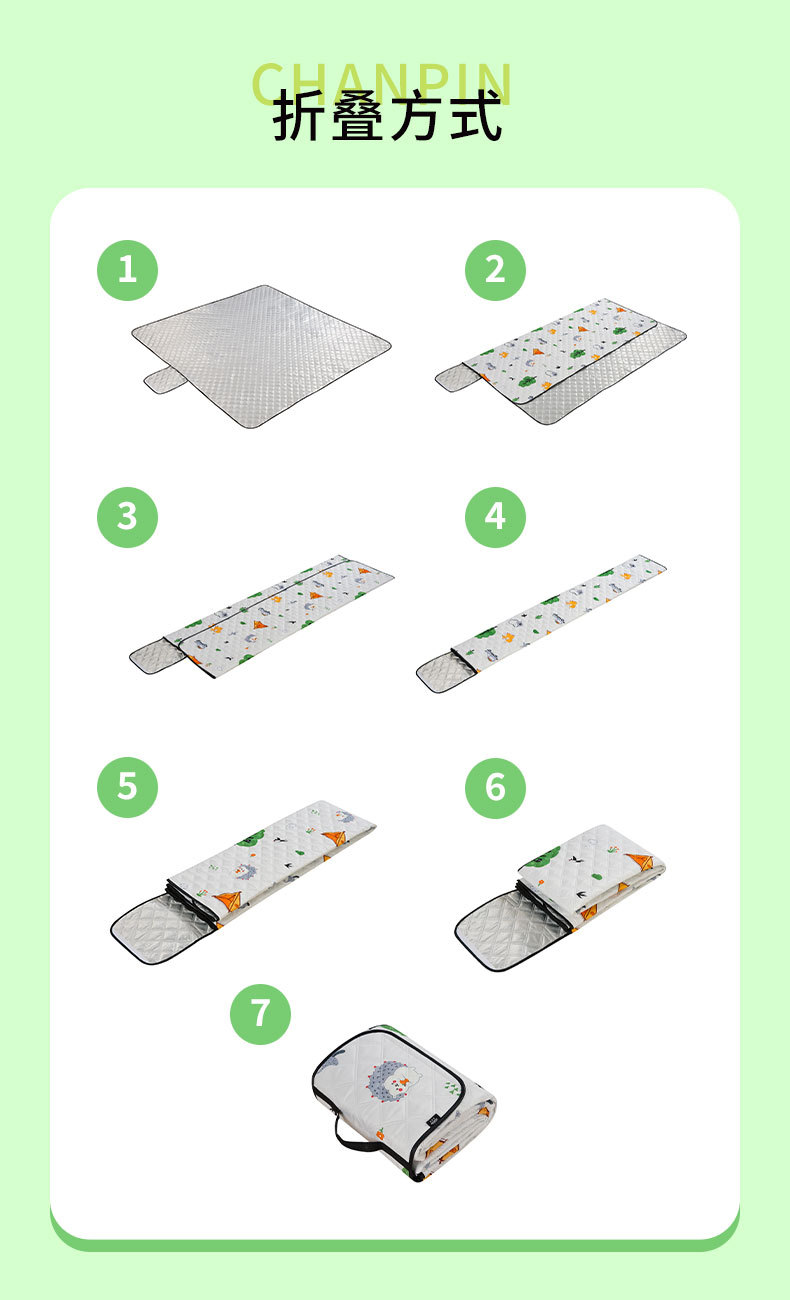 CHANPIN
折叠方式

1

2

3

4

5

6

7