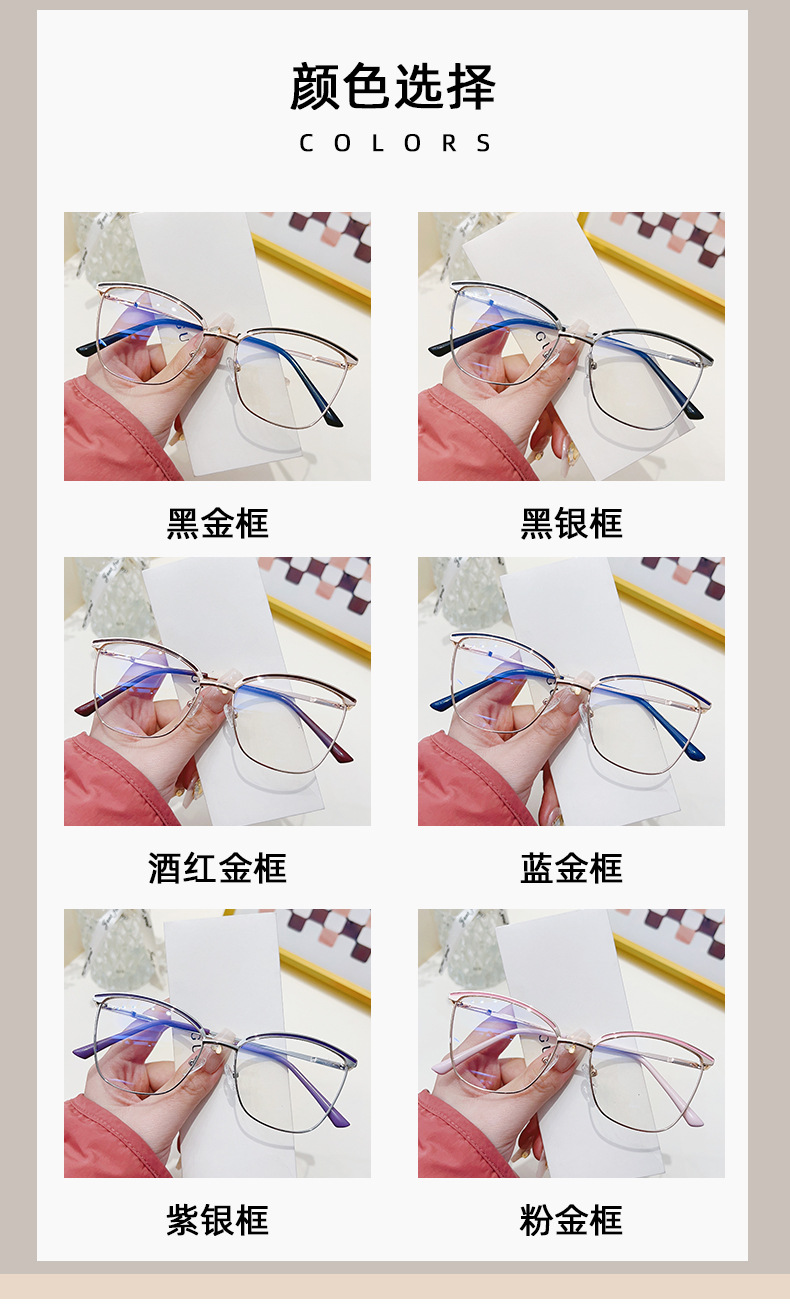 颜色选择

COLORS

黑金框

黑银框

酒红金框

蓝金框

紫银框

粉金框