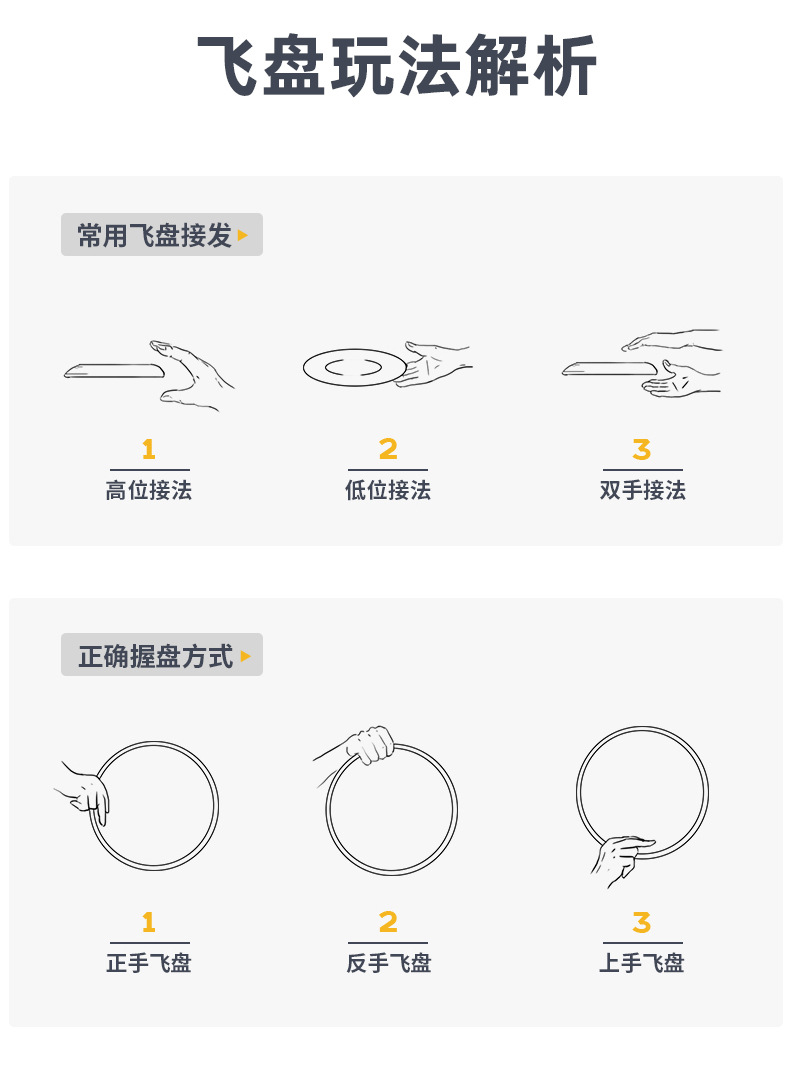 飞盘玩法解析

常用飞盘接发

1
高位接法

2
低位接法

3
双手接法

正确握盘方式

1
正手飞盘

2
反手飞盘

3
上手飞盘