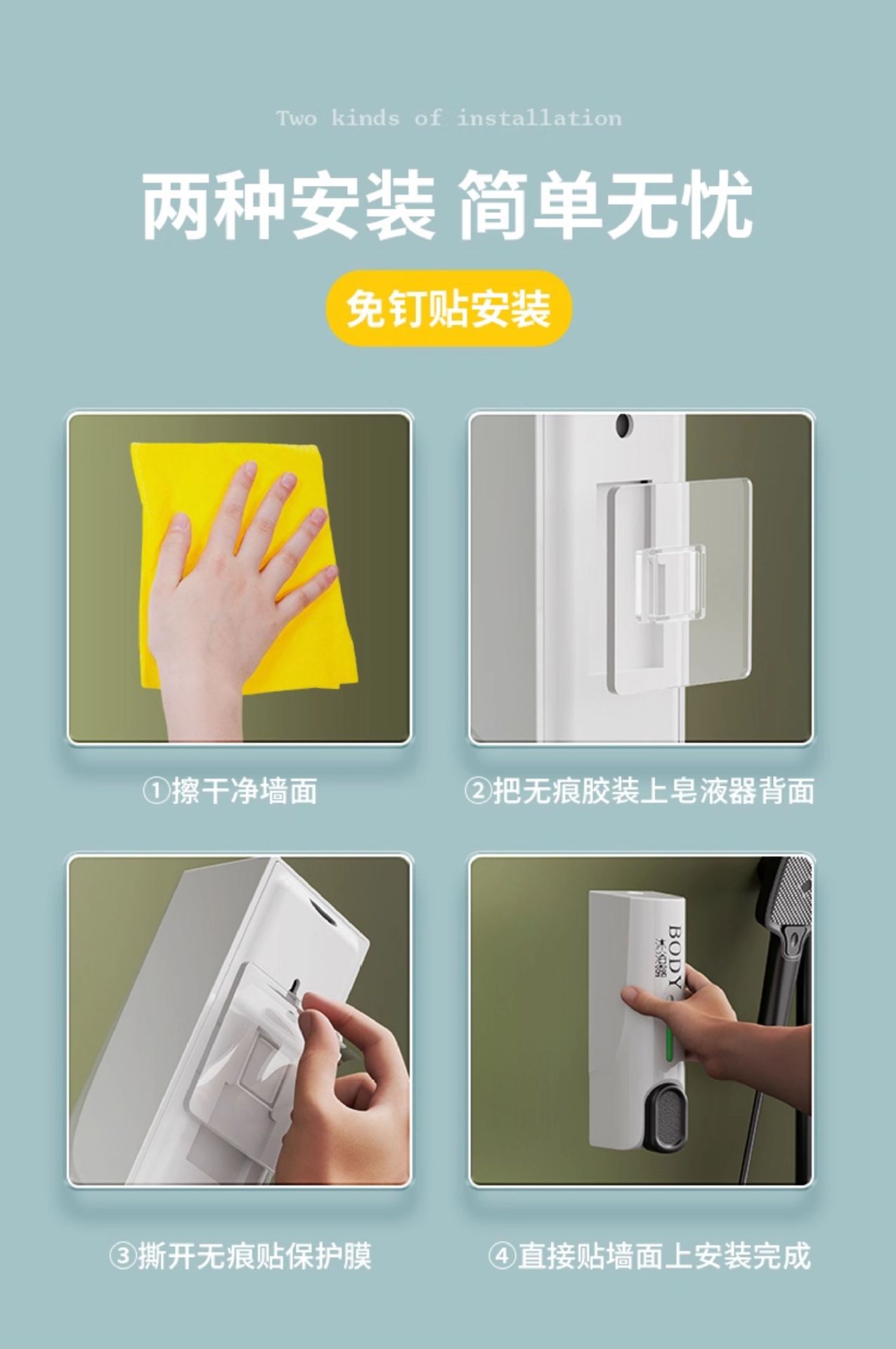 Two kinds of installation

两种安装 简单无忧

免钉贴安装

①擦干净墙面

②把无痕胶装上皂液器背面

BODY
沐浴露

③撕开无痕贴保护膜

④直接贴墙面上安装完成