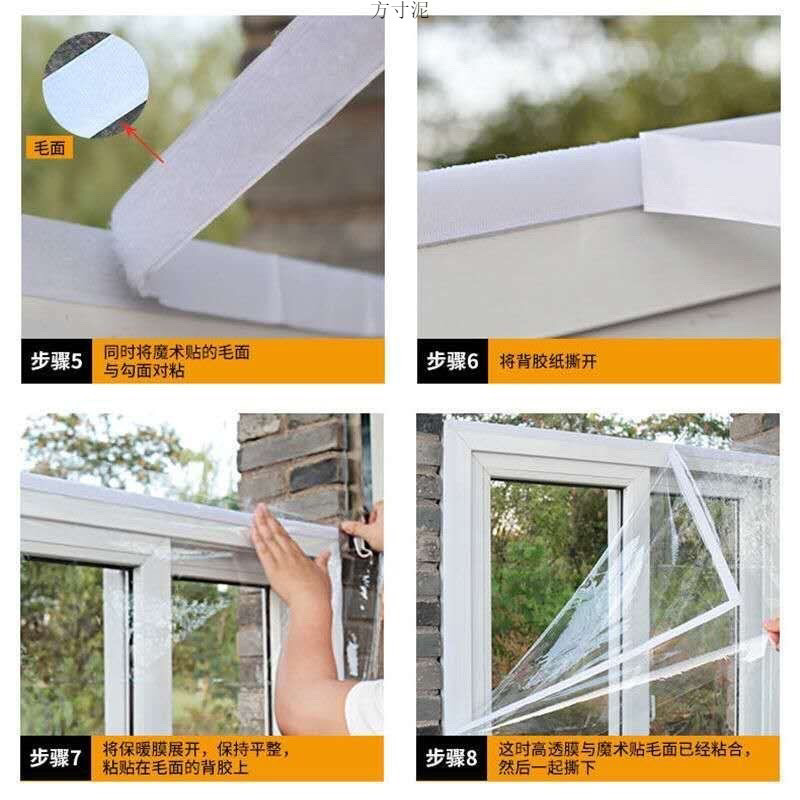 方寸泥

毛面

步骤5 同时将魔术贴的毛面与勾面对粘

步骤6 将背胶纸撕开

步骤7 将保暖膜展开，保持平整，粘贴在毛面的背胶上

步骤8 这时高透膜与魔术贴毛面已经粘合，然后一起撕下