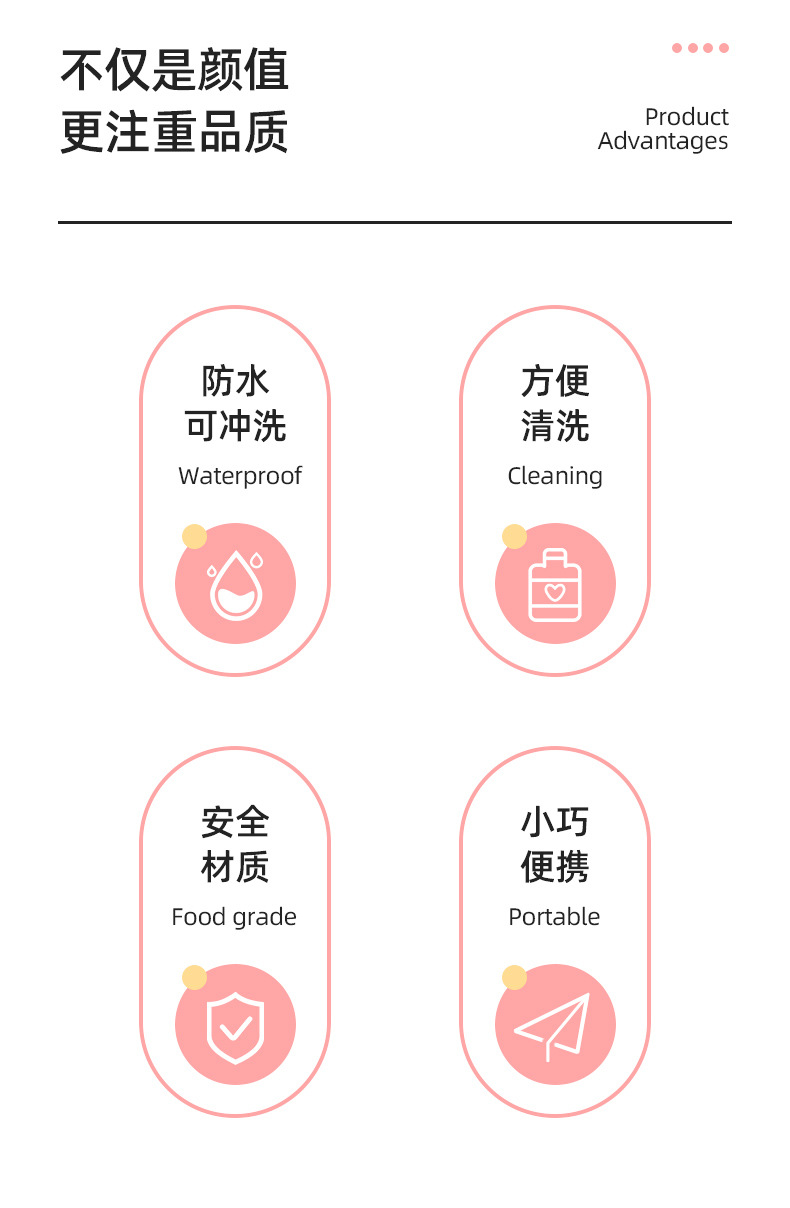 不仅是颜值
更注重品质

Product
Advantages

防水
可冲洗
Waterproof

方便
清洗
Cleaning

安全
材质
Food grade

小巧
便携
Portable